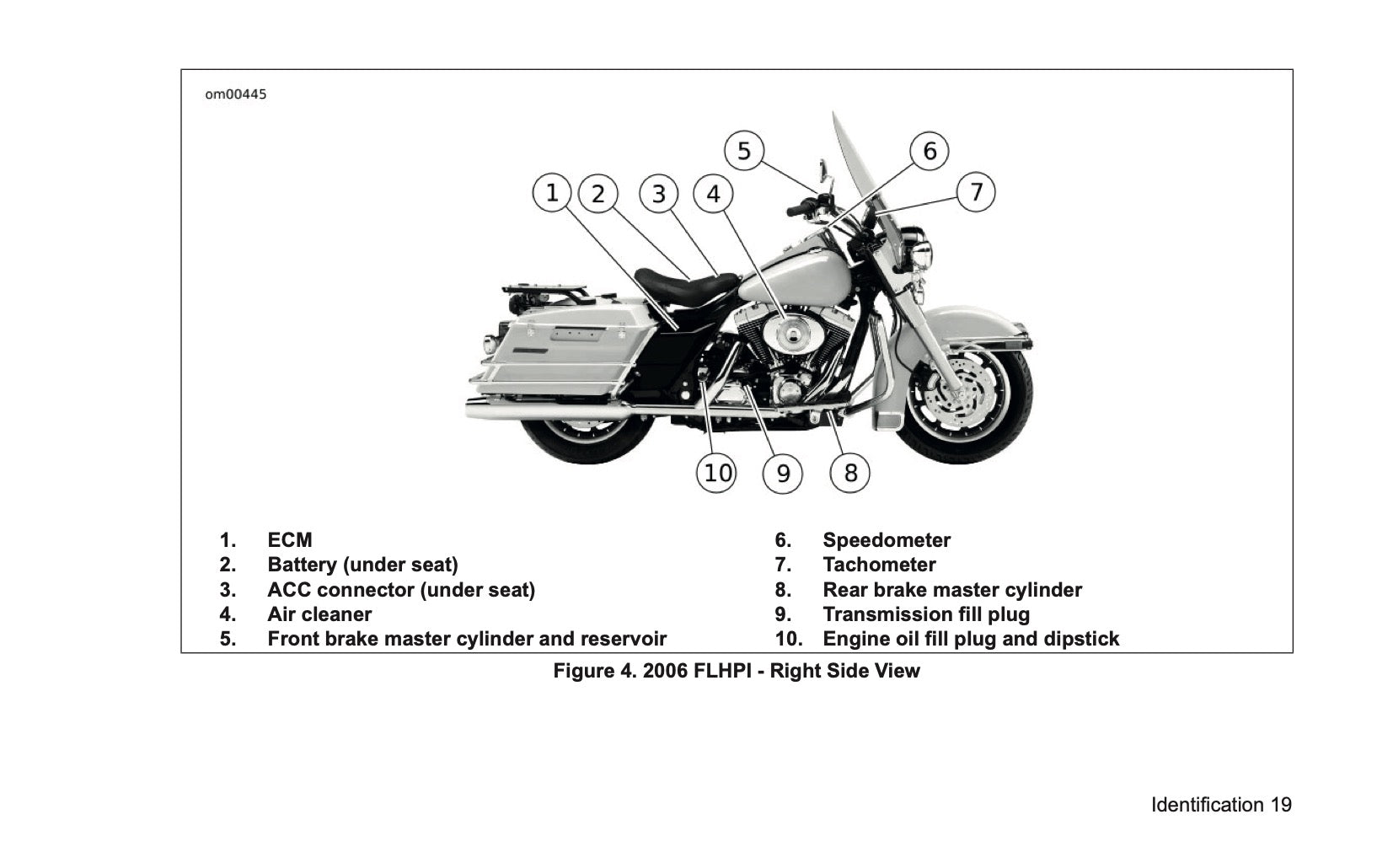 om00445

5
6
1
2
3
4
7
10
9
8

1. ECM
2. Battery (under seat)
3. ACC connector (under seat)
4. Air cleaner
5. Front brake master cylinder and reservoir

6. Speedometer
7. Tachometer
8. Rear brake master cylinder
9. Transmission fill plug
10. Engine oil fill plug and dipstick

Figure 4. 2006 FLHPI - Right Side View

Identification 19