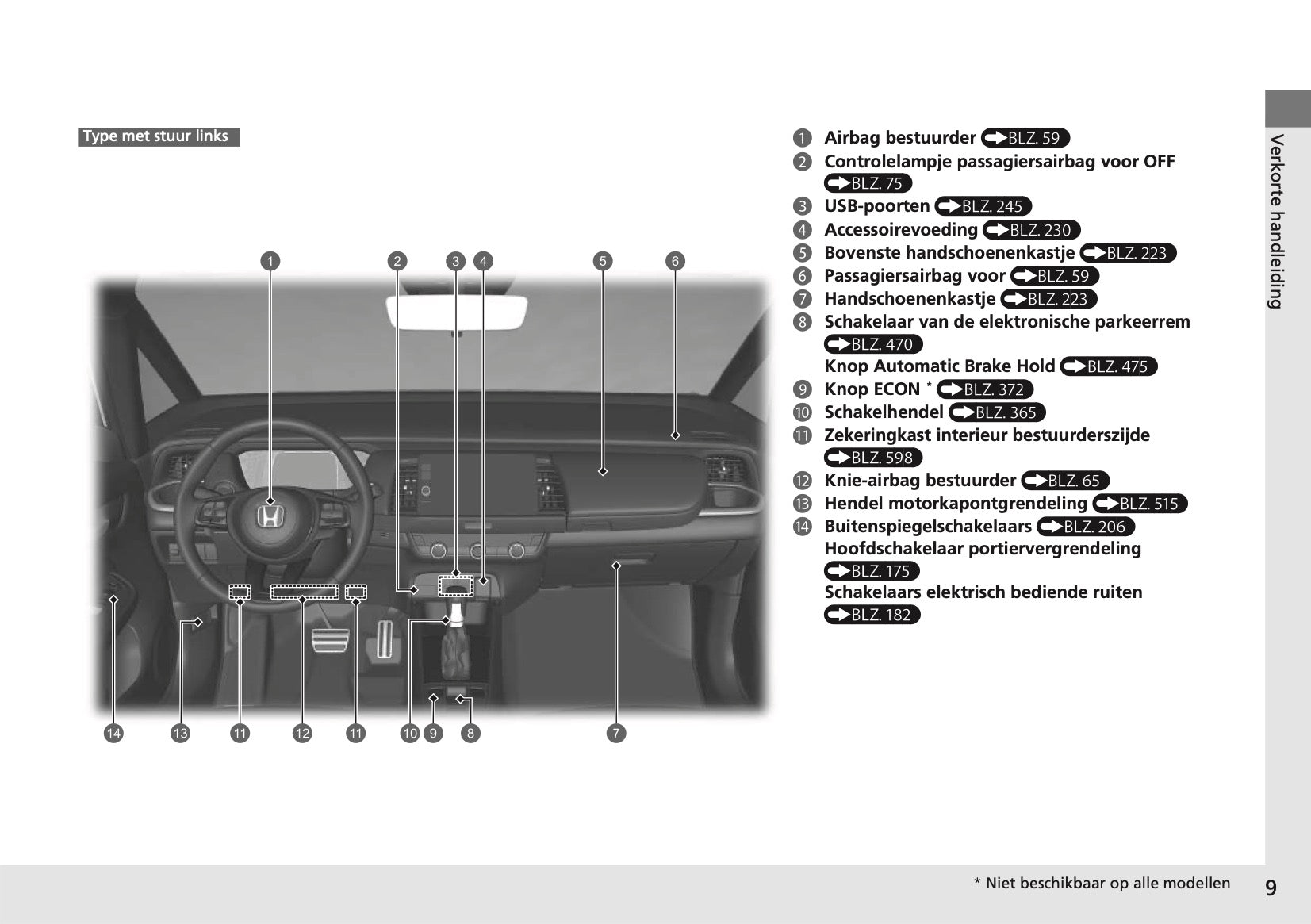 Type met stuur links

1 2 3 4 5 6

14 13 11 12 11 10 9 8 7

1 Airbag bestuurder BLZ. 59
2 Controlelampje passagiersairbag voor OFF BLZ. 75
3 USB-poorten BLZ. 245
4 Accessoirevoeding BLZ. 230
5 Bovenste handschoenenkastje BLZ. 223
6 Passagiersairbag voor BLZ. 59
7 Handschoenenkastje BLZ. 223
8 Schakelaar van de elektronische parkeerrem BLZ. 470
Knop Automatic Brake Hold BLZ. 475
9 Knop ECON * BLZ. 372
10 Schakelhendel BLZ. 365
11 Zekeringkast interieur bestuurderszijde BLZ. 598
12 Knie-airbag bestuurder BLZ. 65
13 Hendel motorkapontgrendeling BLZ. 515
14 Buitenspiegelschakelaars BLZ. 206
Hoofdschakelaar portiervergrendeling BLZ. 175
Schakelaars elektrisch bediende ruiten BLZ. 182

Verkorte handleiding

* Niet beschikbaar op alle modellen

9