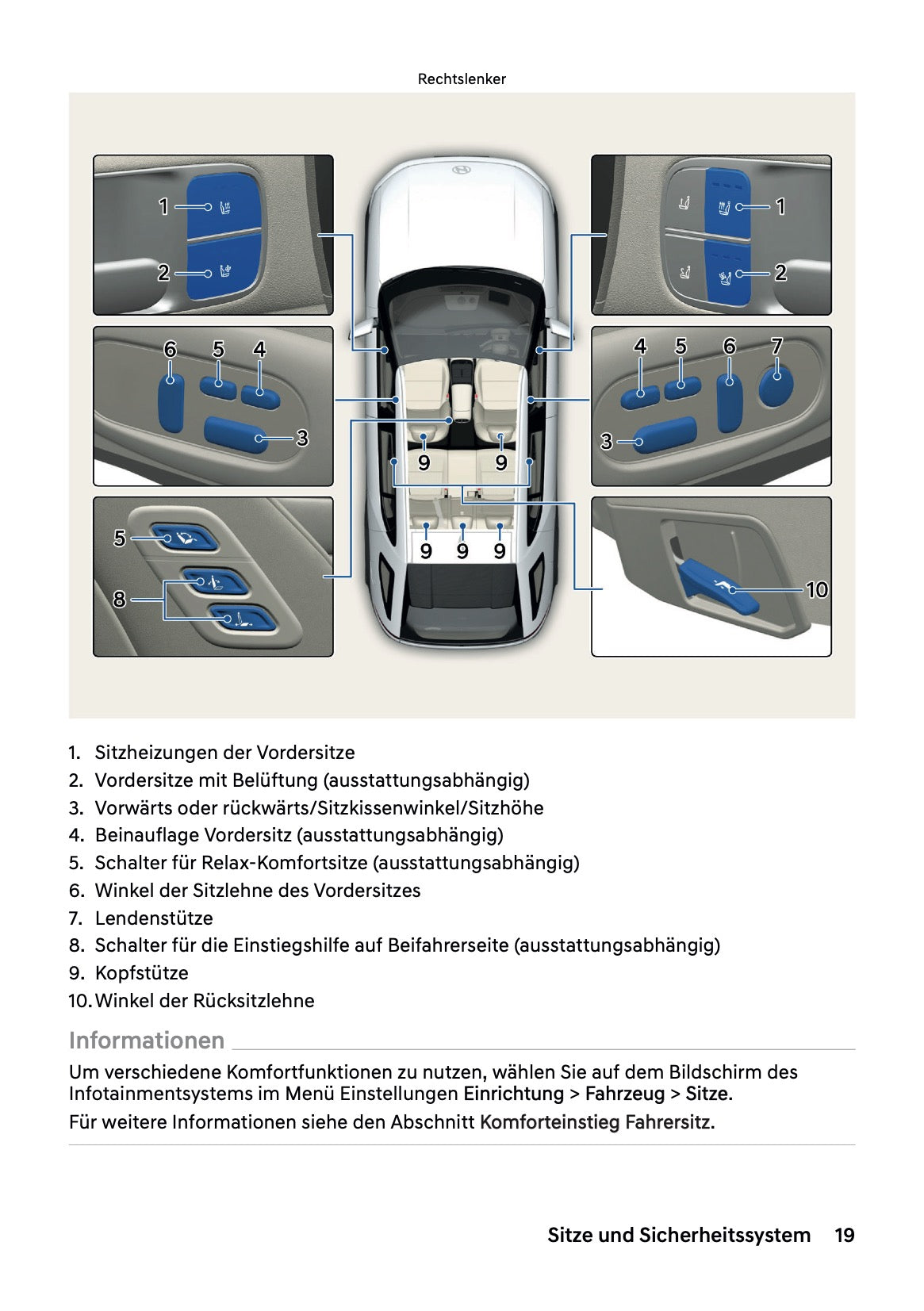 Rechtslenker

1
2
6 5 4
3
5
8
9 9
9 9 9
1
2
4 5 6 7
3
10

1. Sitzheizungen der Vordersitze
2. Vordersitze mit Belüftung (ausstattungsabhängig)
3. Vorwärts oder rückwärts/Sitzkissenwinkel/Sitzhöhe
4. Beinauflage Vordersitz (ausstattungsabhängig)
5. Schalter für Relax-Komfortsitze (ausstattungsabhängig)
6. Winkel der Sitzlehne des Vordersitzes
7. Lendenstütze
8. Schalter für die Einstiegshilfe auf Beifahrerseite (ausstattungsabhängig)
9. Kopfstütze
10. Winkel der Rücksitzlehne

Informationen

Um verschiedene Komfortfunktionen zu nutzen, wählen Sie auf dem Bildschirm des Infotainmentsystems im Menü Einstellungen Einrichtung > Fahrzeug > Sitze.

Für weitere Informationen siehe den Abschnitt Komforteinstieg Fahrersitz.

Sitze und Sicherheitssystem 19