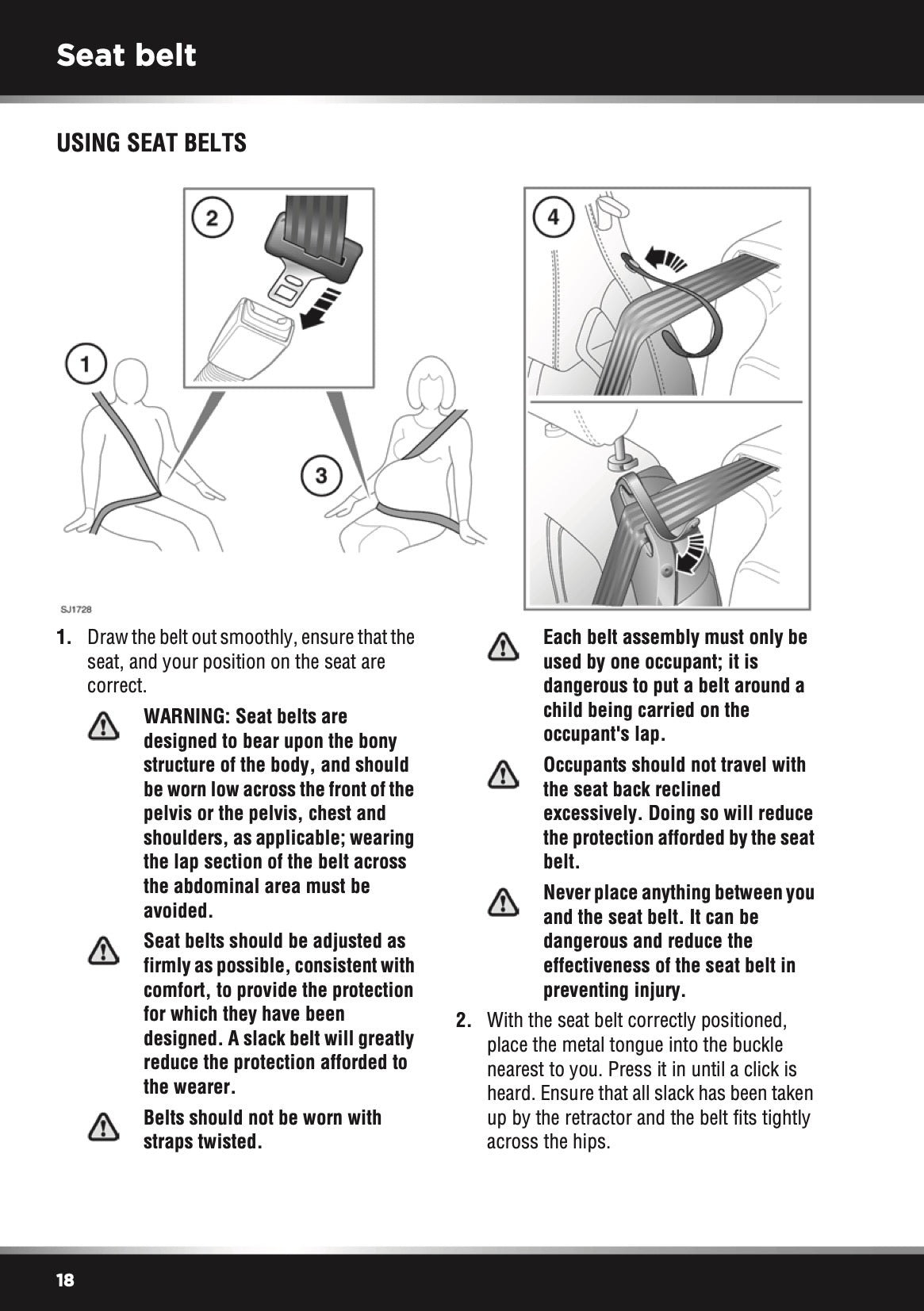 Seat belt

USING SEAT BELTS

2

1

3

4

SJ1728

1. Draw the belt out smoothly, ensure that the seat, and your position on the seat are correct.

WARNING: Seat belts are designed to bear upon the bony structure of the body, and should be worn low across the front of the pelvis or the pelvis, chest and shoulders, as applicable; wearing the lap section of the belt across the abdominal area must be avoided.

Seat belts should be adjusted as firmly as possible, consistent with comfort, to provide the protection for which they have been designed. A slack belt will greatly reduce the protection afforded to the wearer.

Belts should not be worn with straps twisted.

Each belt assembly must only be used by one occupant; it is dangerous to put a belt around a child being carried on the occupant's lap.

Occupants should not travel with the seat back reclined excessively. Doing so will reduce the protection afforded by the seat belt.

Never place anything between you and the seat belt. It can be dangerous and reduce the effectiveness of the seat belt in preventing injury.

2. With the seat belt correctly positioned, place the metal tongue into the buckle nearest to you. Press it in until a click is heard. Ensure that all slack has been taken up by the retractor and the belt fits tightly across the hips.

18