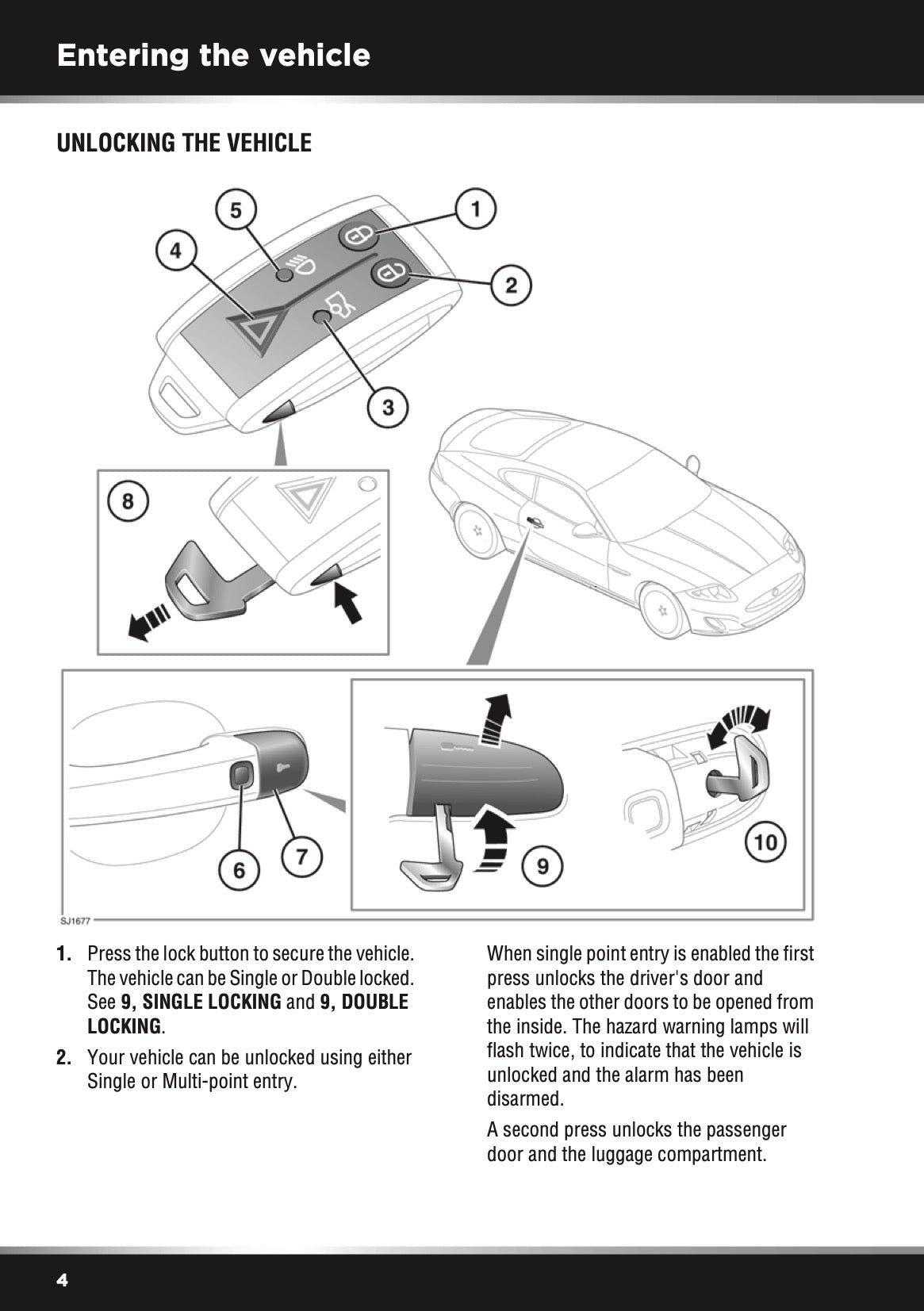 Entering the vehicle

UNLOCKING THE VEHICLE

5
1
4
2
3
8
6
7
9
10

SJ1677

1. Press the lock button to secure the vehicle. The vehicle can be Single or Double locked. See **9, SINGLE LOCKING** and **9, DOUBLE LOCKING**.

2. Your vehicle can be unlocked using either Single or Multi-point entry.

When single point entry is enabled the first press unlocks the driver's door and enables the other doors to be opened from the inside. The hazard warning lamps will flash twice, to indicate that the vehicle is unlocked and the alarm has been disarmed.

A second press unlocks the passenger door and the luggage compartment.

4