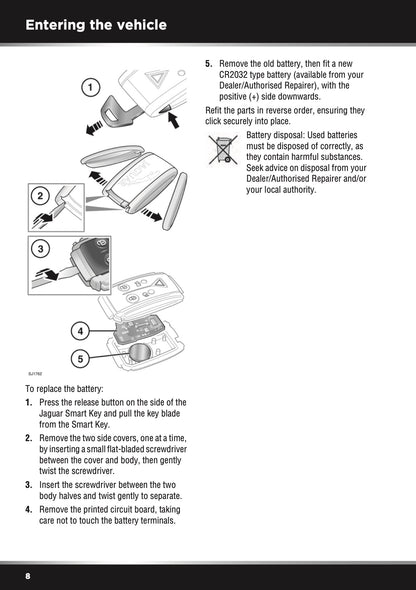 Entering the vehicle

1

2

3

4

5

SJ1762

To replace the battery:

1. Press the release button on the side of the Jaguar Smart Key and pull the key blade from the Smart Key.

2. Remove the two side covers, one at a time, by inserting a small flat-bladed screwdriver between the cover and body, then gently twist the screwdriver.

3. Insert the screwdriver between the two body halves and twist gently to separate.

4. Remove the printed circuit board, taking care not to touch the battery terminals.

5. Remove the old battery, then fit a new CR2032 type battery (available from your Dealer/Authorised Repairer), with the positive (+) side downwards.

Refit the parts in reverse order, ensuring they click securely into place.

Battery disposal: Used batteries must be disposed of correctly, as they contain harmful substances. Seek advice on disposal from your Dealer/Authorised Repairer and/or your local authority.

8