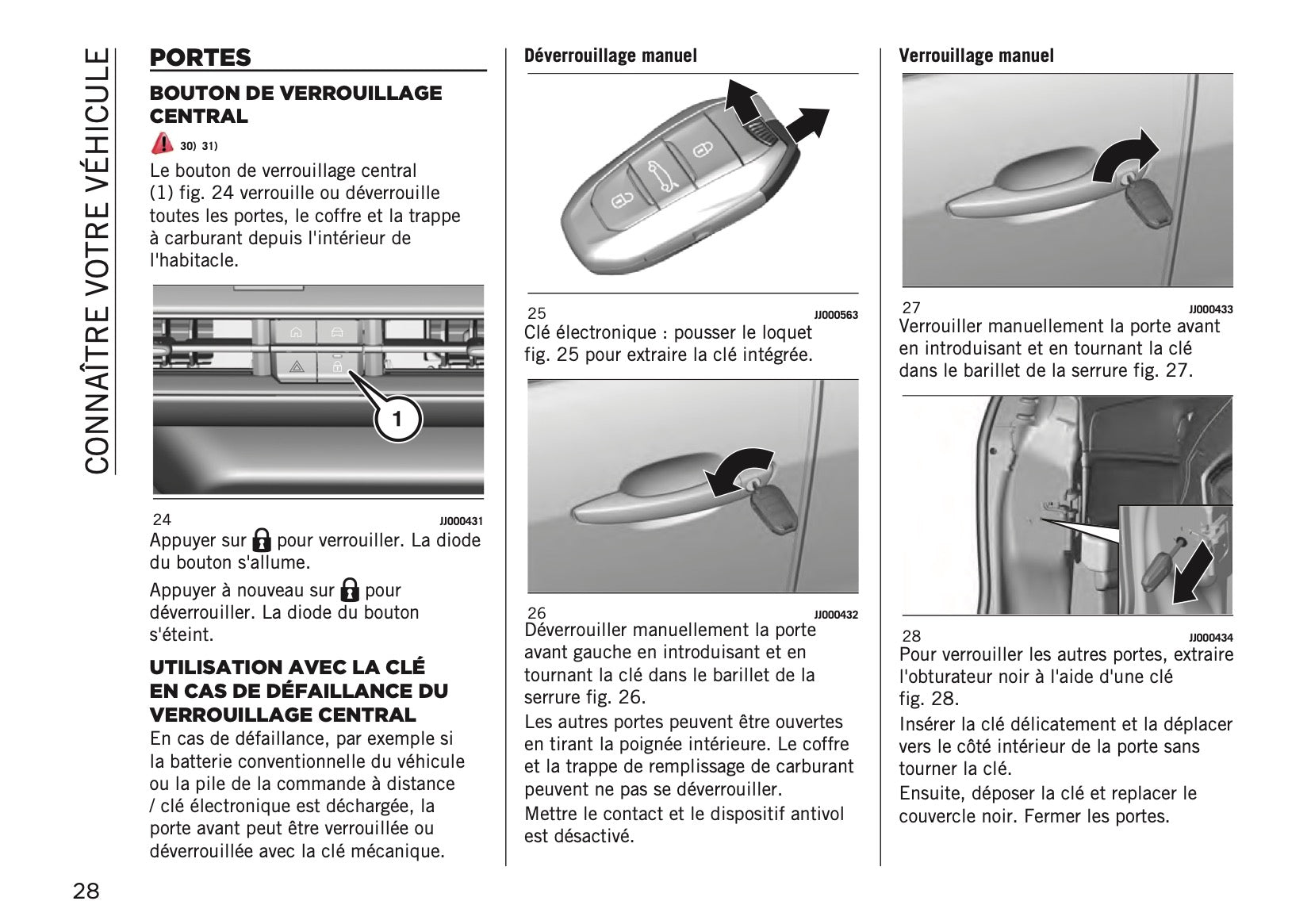 CONNAÎTRE VOTRE VÉHICULE

PORTES

BOUTON DE VERROUILLAGE CENTRAL

30) 31)

Le bouton de verrouillage central (1) fig. 24 verrouille ou déverrouille toutes les portes, le coffre et la trappe à carburant depuis l'intérieur de l'habitacle.

1

24 JJ000431

Appuyer sur pour verrouiller. La diode du bouton s'allume.

Appuyer à nouveau sur pour déverrouiller. La diode du bouton s'éteint.

UTILISATION AVEC LA CLÉ EN CAS DE DÉFAILLANCE DU VERROUILLAGE CENTRAL

En cas de défaillance, par exemple si la batterie conventionnelle du véhicule ou la pile de la commande à distance / clé électronique est déchargée, la porte avant peut être verrouillée ou déverrouillée avec la clé mécanique.

Déverrouillage manuel

25 JJ000563

Clé électronique : pousser le loquet fig. 25 pour extraire la clé intégrée.

26 JJ000432

Déverrouiller manuellement la porte avant gauche en introduisant et en tournant la clé dans le barillet de la serrure fig. 26.

Les autres portes peuvent être ouvertes en tirant la poignée intérieure. Le coffre et la trappe de remplissage de carburant peuvent ne pas se déverrouiller.

Mettre le contact et le dispositif antivol est désactivé.

Verrouillage manuel

27 JJ000433

Verrouiller manuellement la porte avant en introduisant et en tournant la clé dans le barillet de la serrure fig. 27.

28 JJ000434

Pour verrouiller les autres portes, extraire l'obturateur noir à l'aide d'une clé fig. 28.

Insérer la clé délicatement et la déplacer vers le côté intérieur de la porte sans tourner la clé.

Ensuite, déposer la clé et replacer le couvercle noir. Fermer les portes.

28