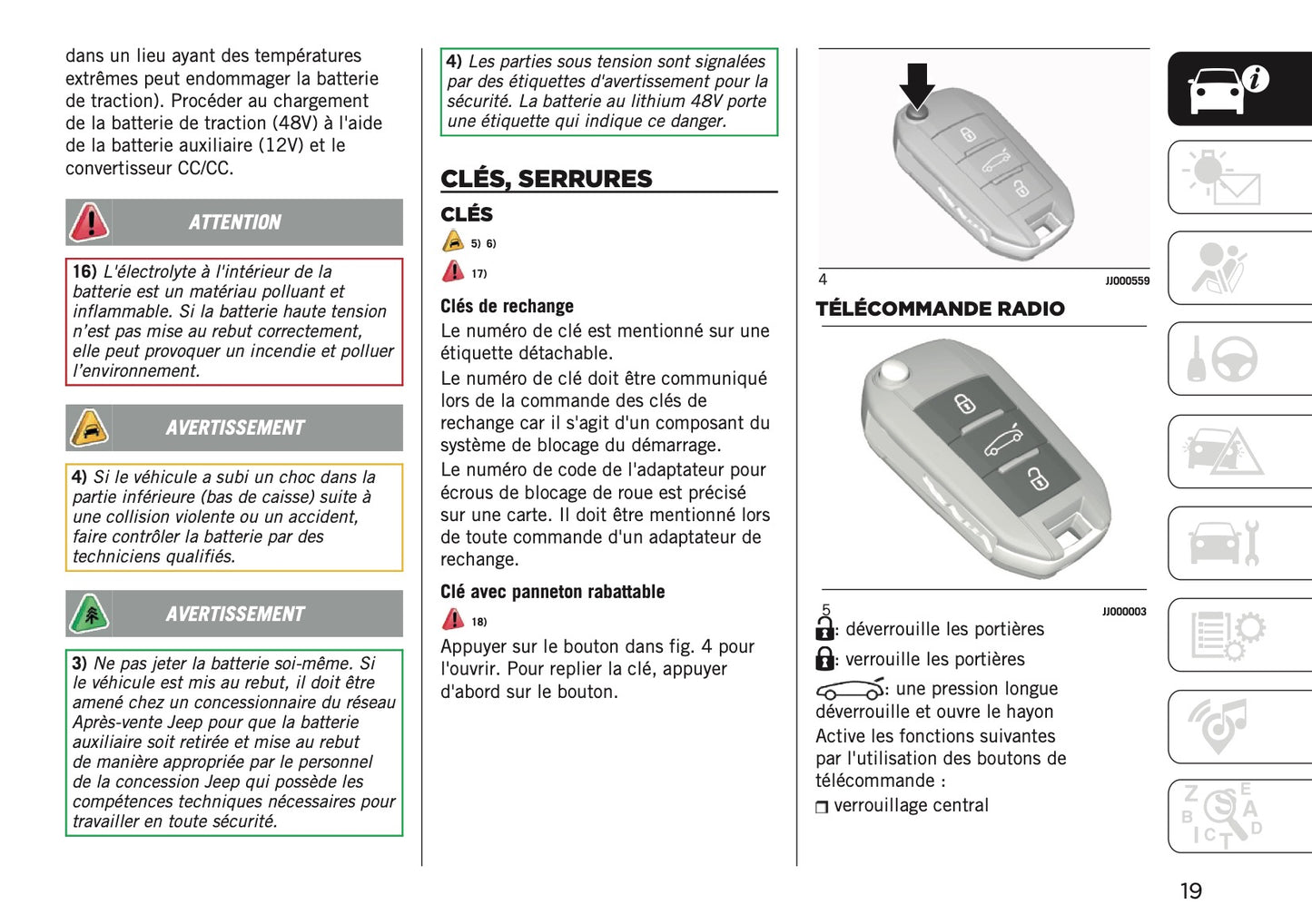 dans un lieu ayant des températures extrêmes peut endommager la batterie de traction). Procéder au chargement de la batterie de traction (48V) à l'aide de la batterie auxiliaire (12V) et le convertisseur CC/CC.

ATTENTION

16) L'électrolyte à l'intérieur de la batterie est un matériau polluant et inflammable. Si la batterie haute tension n'est pas mise au rebut correctement, elle peut provoquer un incendie et polluer l'environnement.

AVERTISSEMENT

4) Si le véhicule a subi un choc dans la partie inférieure (bas de caisse) suite à une collision violente ou un accident, faire contrôler la batterie par des techniciens qualifiés.

AVERTISSEMENT

3) Ne pas jeter la batterie soi-même. Si le véhicule est mis au rebut, il doit être amené chez un concessionnaire du réseau Après-vente Jeep pour que la batterie auxiliaire soit retirée et mise au rebut de manière appropriée par le personnel de la concession Jeep qui possède les compétences techniques nécessaires pour travailler en toute sécurité.

4) Les parties sous tension sont signalées par des étiquettes d'avertissement pour la sécurité. La batterie au lithium 48V porte une étiquette qui indique ce danger.

CLÉS, SERRURES

CLÉS

5) 6)

17)

Clés de rechange

Le numéro de clé est mentionné sur une étiquette détachable.

Le numéro de clé doit être communiqué lors de la commande des clés de rechange car il s'agit d'un composant du système de blocage du démarrage.

Le numéro de code de l'adaptateur pour écrous de blocage de roue est précisé sur une carte. Il doit être mentionné lors de toute commande d'un adaptateur de rechange.

Clé avec panneton rabattable

18)

Appuyer sur le bouton dans fig. 4 pour l'ouvrir. Pour replier la clé, appuyer d'abord sur le bouton.

4 JJ000559

TÉLÉCOMMANDE RADIO

5 JJ000003

: déverrouille les portières

: verrouille les portières

: une pression longue déverrouille et ouvre le hayon

Active les fonctions suivantes par l'utilisation des boutons de télécommande :

verrouillage central

19