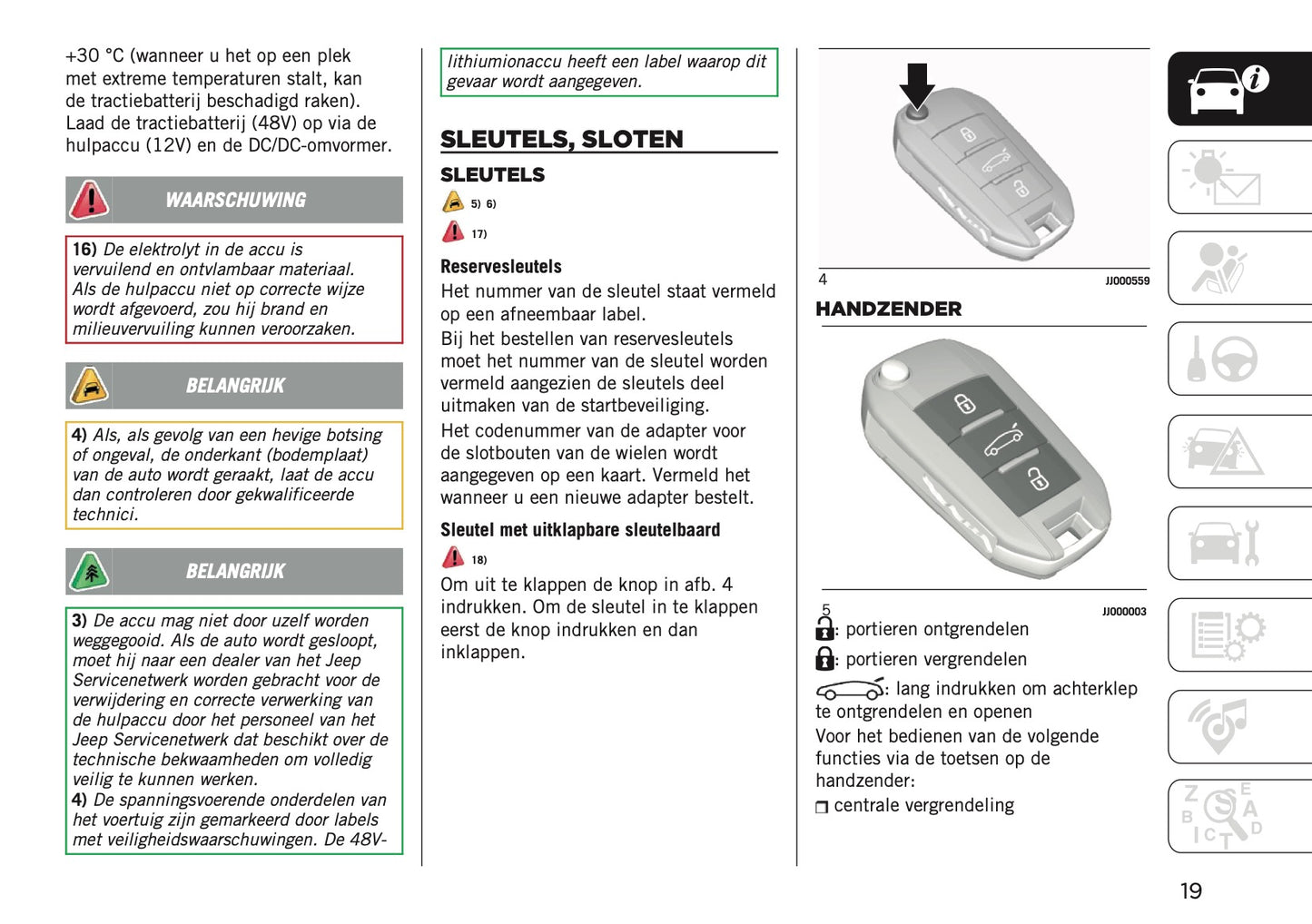 +30 °C (wanneer u het op een plek met extreme temperaturen stalt, kan de tractiebatterij beschadigd raken). Laad de tractiebatterij (48V) op via de hulpaccu (12V) en de DC/DC-omvormer.

WAARSCHUWING

16) De elektrolyt in de accu is vervuilend en ontvlambaar materiaal. Als de hulpaccu niet op correcte wijze wordt afgevoerd, zou hij brand en milieuvervuiling kunnen veroorzaken.

BELANGRIJK

4) Als, als gevolg van een hevige botsing of ongeval, de onderkant (bodemplaat) van de auto wordt geraakt, laat de accu dan controleren door gekwalificeerde technici.

BELANGRIJK

3) De accu mag niet door uzelf worden weggegooid. Als de auto wordt gesloopt, moet hij naar een dealer van het Jeep Servicenetwerk worden gebracht voor de verwijdering en correcte verwerking van de hulpaccu door het personeel van het Jeep Servicenetwerk dat beschikt over de technische bekwaamheden om volledig veilig te kunnen werken.
4) De spanningsvoerende onderdelen van het voertuig zijn gemarkeerd door labels met veiligheidswaarschuwingen. De 48V-lithiumionaccu heeft een label waarop dit gevaar wordt aangegeven.

SLEUTELS, SLOTEN

SLEUTELS

5) 6)

17)

Reservesleutels
Het nummer van de sleutel staat vermeld op een afneembaar label.
Bij het bestellen van reservesleutels moet het nummer van de sleutel worden vermeld aangezien de sleutels deel uitmaken van de startbeveiliging.
Het codenummer van de adapter voor de slotbouten van de wielen wordt aangegeven op een kaart. Vermeld het wanneer u een nieuwe adapter bestelt.

Sleutel met uitklapbare sleutelbaard

18)

Om uit te klappen de knop in afb. 4 indrukken. Om de sleutel in te klappen eerst de knop indrukken en dan inklappen.

4 JJ000559

HANDZENDER

5 JJ000003
: portieren ontgrendelen
: portieren vergrendelen
: lang indrukken om achterklep te ontgrendelen en openen
Voor het bedienen van de volgende functies via de toetsen op de handzender:
❒ centrale vergrendeling

19