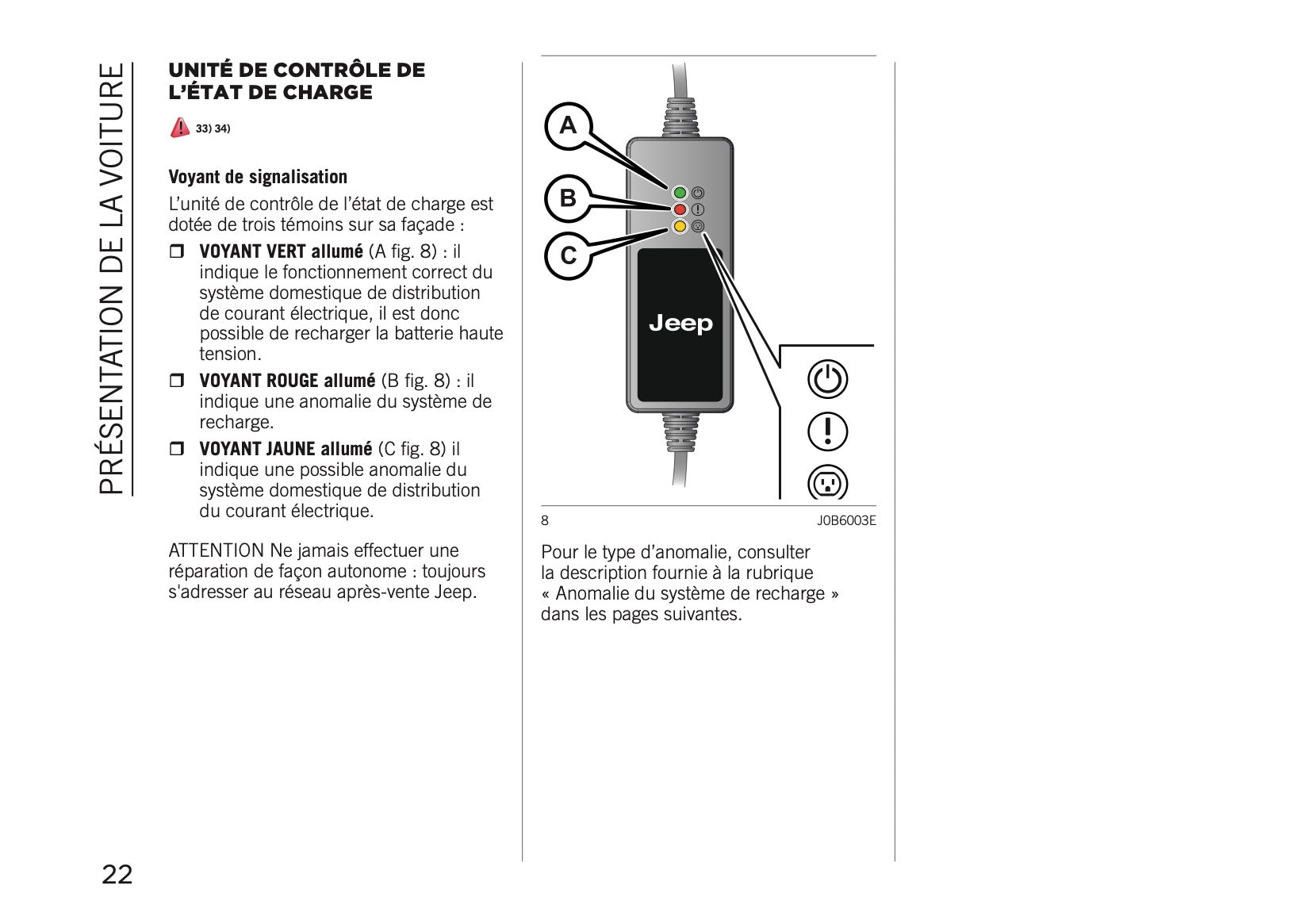 PRÉSENTATION DE LA VOITURE

UNITÉ DE CONTRÔLE DE L'ÉTAT DE CHARGE

33) 34)

Voyant de signalisation

L'unité de contrôle de l'état de charge est dotée de trois témoins sur sa façade :

❒ VOYANT VERT allumé (A fig. 8) : il indique le fonctionnement correct du système domestique de distribution de courant électrique, il est donc possible de recharger la batterie haute tension.

❒ VOYANT ROUGE allumé (B fig. 8) : il indique une anomalie du système de recharge.

❒ VOYANT JAUNE allumé (C fig. 8) il indique une possible anomalie du système domestique de distribution du courant électrique.

ATTENTION Ne jamais effectuer une réparation de façon autonome : toujours s'adresser au réseau après-vente Jeep.

A
B
C
Jeep

8 J0B6003E

Pour le type d'anomalie, consulter la description fournie à la rubrique « Anomalie du système de recharge » dans les pages suivantes.

22