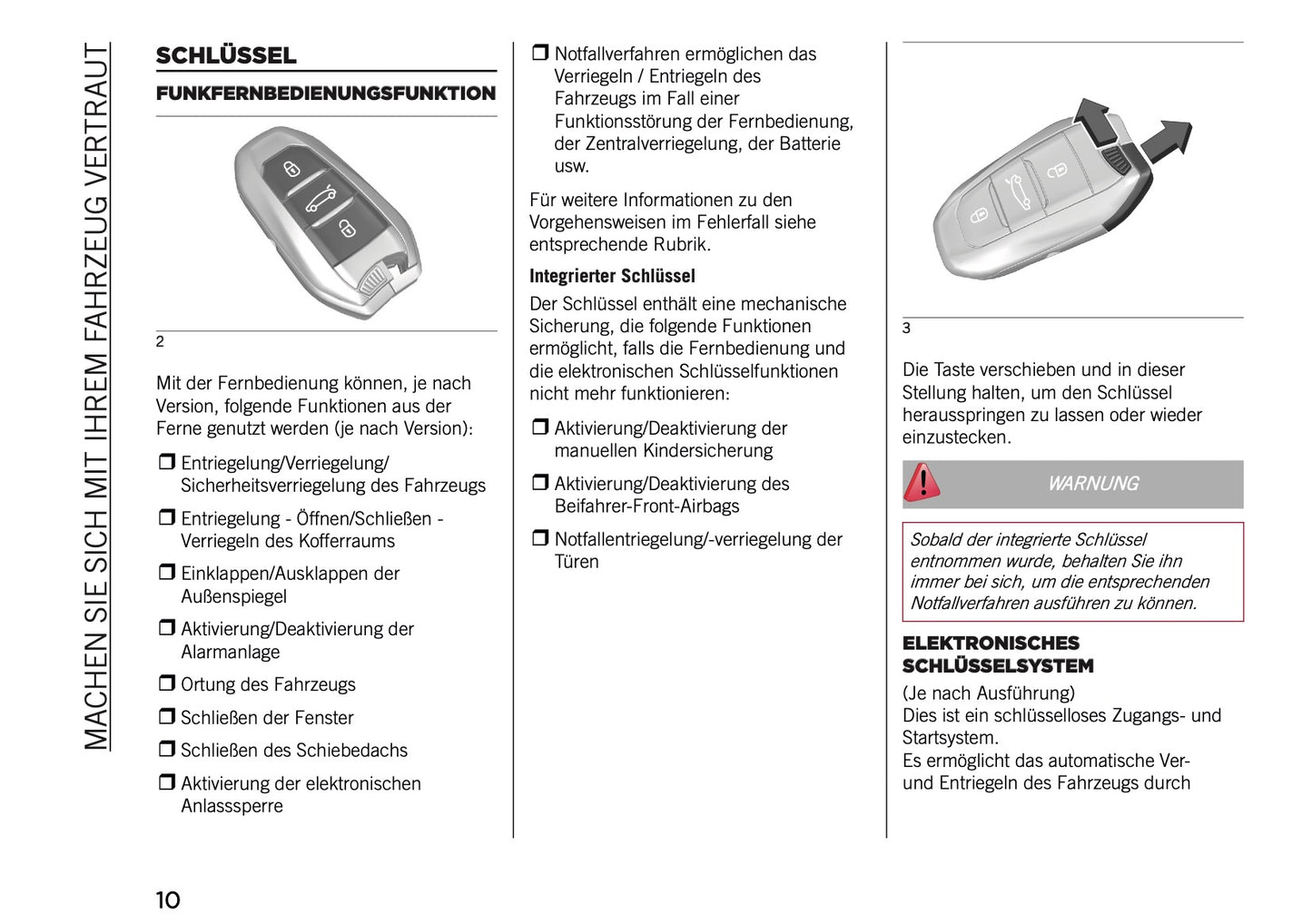 MACHEN SIE SICH MIT IHREM FAHRZEUG VERTRAUT

SCHLÜSSEL

FUNKFERNBEDIENUNGSFUNKTION

2

Mit der Fernbedienung können, je nach Version, folgende Funktionen aus der Ferne genutzt werden (je nach Version):

❒ Entriegelung/Verriegelung/ Sicherheitsverriegelung des Fahrzeugs

❒ Entriegelung - Öffnen/Schließen - Verriegeln des Kofferraums

❒ Einklappen/Ausklappen der Außenspiegel

❒ Aktivierung/Deaktivierung der Alarmanlage

❒ Ortung des Fahrzeugs

❒ Schließen der Fenster

❒ Schließen des Schiebedachs

❒ Aktivierung der elektronischen Anlasssperre

❒ Notfallverfahren ermöglichen das Verriegeln / Entriegeln des Fahrzeugs im Fall einer Funktionsstörung der Fernbedienung, der Zentralverriegelung, der Batterie usw.

Für weitere Informationen zu den Vorgehensweisen im Fehlerfall siehe entsprechende Rubrik.

Integrierter Schlüssel

Der Schlüssel enthält eine mechanische Sicherung, die folgende Funktionen ermöglicht, falls die Fernbedienung und die elektronischen Schlüsselfunktionen nicht mehr funktionieren:

❒ Aktivierung/Deaktivierung der manuellen Kindersicherung

❒ Aktivierung/Deaktivierung des Beifahrer-Front-Airbags

❒ Notfallentriegelung/-verriegelung der Türen

3

Die Taste verschieben und in dieser Stellung halten, um den Schlüssel herausspringen zu lassen oder wieder einzustecken.

WARNUNG

Sobald der integrierte Schlüssel entnommen wurde, behalten Sie ihn immer bei sich, um die entsprechenden Notfallverfahren ausführen zu können.

ELEKTRONISCHES SCHLÜSSELSYSTEM

(Je nach Ausführung)
Dies ist ein schlüsselloses Zugangs- und Startsystem.
Es ermöglicht das automatische Ver- und Entriegeln des Fahrzeugs durch

10