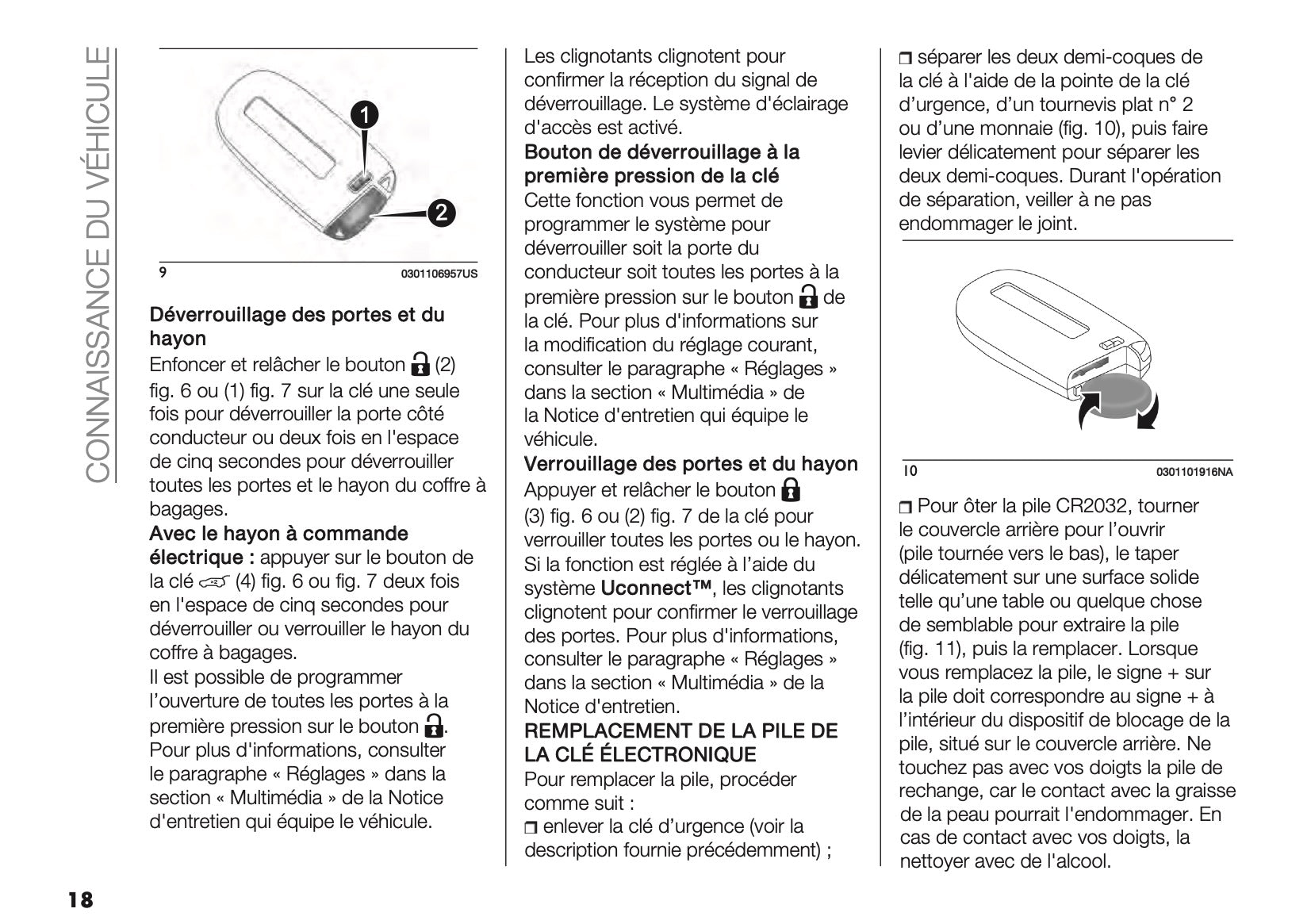 CONNAISSANCE DU VÉHICULE

1

2

9 0301106957US

Déverrouillage des portes et du hayon
Enfoncer et relâcher le bouton (2) fig. 6 ou (1) fig. 7 sur la clé une seule fois pour déverrouiller la porte côté conducteur ou deux fois en l'espace de cinq secondes pour déverrouiller toutes les portes et le hayon du coffre à bagages.
Avec le hayon à commande électrique : appuyer sur le bouton de la clé (4) fig. 6 ou fig. 7 deux fois en l'espace de cinq secondes pour déverrouiller ou verrouiller le hayon du coffre à bagages.
Il est possible de programmer l'ouverture de toutes les portes à la première pression sur le bouton . Pour plus d'informations, consulter le paragraphe « Réglages » dans la section « Multimédia » de la Notice d'entretien qui équipe le véhicule.

Les clignotants clignotent pour confirmer la réception du signal de déverrouillage. Le système d'éclairage d'accès est activé.
Bouton de déverrouillage à la première pression de la clé
Cette fonction vous permet de programmer le système pour déverrouiller soit la porte du conducteur soit toutes les portes à la première pression sur le bouton de la clé. Pour plus d'informations sur la modification du réglage courant, consulter le paragraphe « Réglages » dans la section « Multimédia » de la Notice d'entretien qui équipe le véhicule.
Verrouillage des portes et du hayon
Appuyer et relâcher le bouton (3) fig. 6 ou (2) fig. 7 de la clé pour verrouiller toutes les portes ou le hayon. Si la fonction est réglée à l'aide du système Uconnect™, les clignotants clignotent pour confirmer le verrouillage des portes. Pour plus d'informations, consulter le paragraphe « Réglages » dans la section « Multimédia » de la Notice d'entretien.
REMPLACEMENT DE LA PILE DE LA CLÉ ÉLECTRONIQUE
Pour remplacer la pile, procéder comme suit :
❒ enlever la clé d'urgence (voir la description fournie précédemment) ;

❒ séparer les deux demi-coques de la clé à l'aide de la pointe de la clé d'urgence, d'un tournevis plat n° 2 ou d'une monnaie (fig. 10), puis faire levier délicatement pour séparer les deux demi-coques. Durant l'opération de séparation, veiller à ne pas endommager le joint.

10 0301101916NA

❒ Pour ôter la pile CR2032, tourner le couvercle arrière pour l'ouvrir (pile tournée vers le bas), le taper délicatement sur une surface solide telle qu'une table ou quelque chose de semblable pour extraire la pile (fig. 11), puis la remplacer. Lorsque vous remplacez la pile, le signe + sur la pile doit correspondre au signe + à l'intérieur du dispositif de blocage de la pile, situé sur le couvercle arrière. Ne touchez pas avec vos doigts la pile de rechange, car le contact avec la graisse de la peau pourrait l'endommager. En cas de contact avec vos doigts, la nettoyer avec de l'alcool.

18