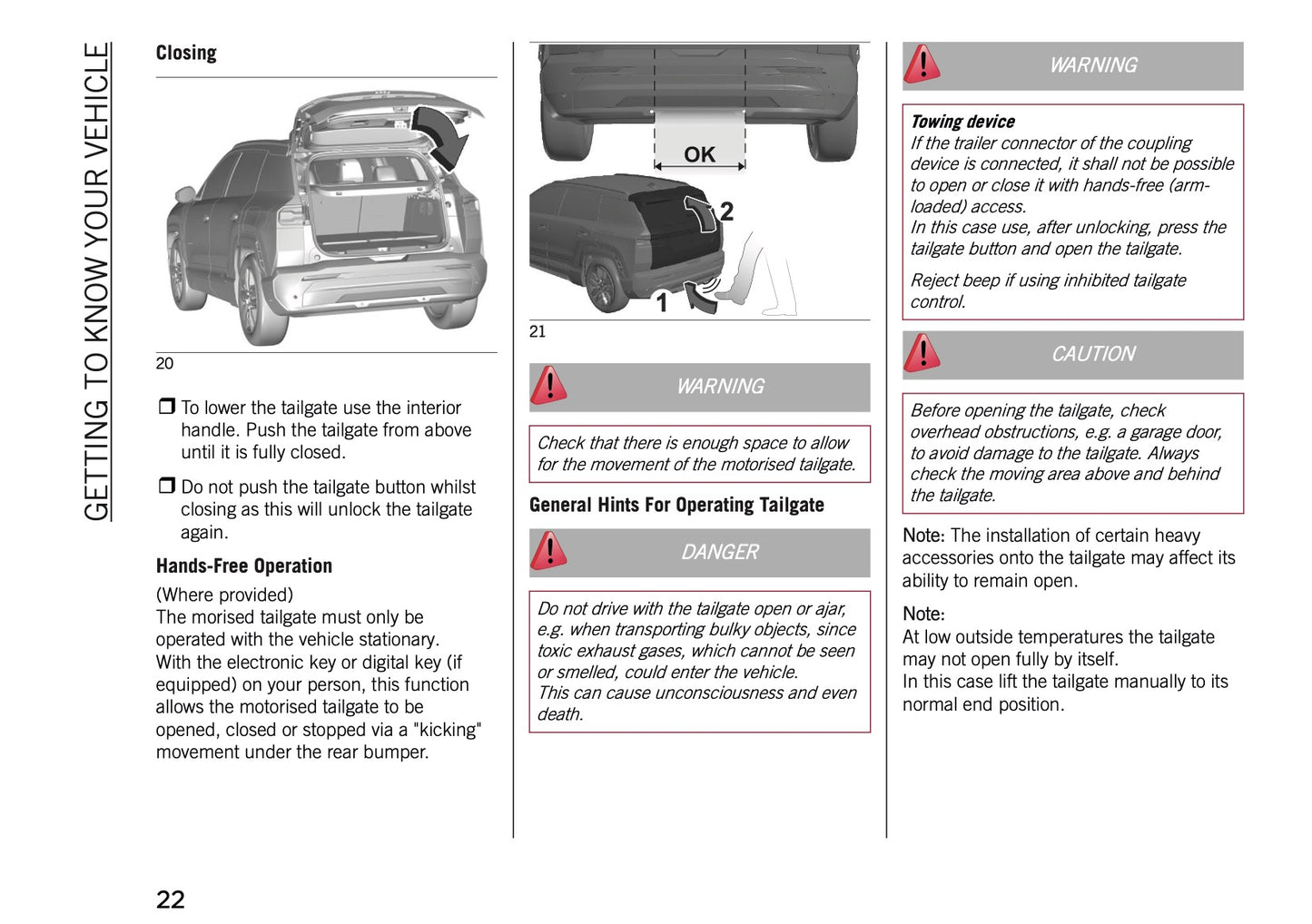 GETTING TO KNOW YOUR VEHICLE

Closing

20

❒ To lower the tailgate use the interior handle. Push the tailgate from above until it is fully closed.

❒ Do not push the tailgate button whilst closing as this will unlock the tailgate again.

Hands-Free Operation

(Where provided)
The morised tailgate must only be operated with the vehicle stationary.
With the electronic key or digital key (if equipped) on your person, this function allows the motorised tailgate to be opened, closed or stopped via a "kicking" movement under the rear bumper.

OK

2

1

21

WARNING

Check that there is enough space to allow for the movement of the motorised tailgate.

General Hints For Operating Tailgate

DANGER

Do not drive with the tailgate open or ajar, e.g. when transporting bulky objects, since toxic exhaust gases, which cannot be seen or smelled, could enter the vehicle.
This can cause unconsciousness and even death.

WARNING

Towing device
If the trailer connector of the coupling device is connected, it shall not be possible to open or close it with hands-free (arm-loaded) access.
In this case use, after unlocking, press the tailgate button and open the tailgate.

Reject beep if using inhibited tailgate control.

CAUTION

Before opening the tailgate, check overhead obstructions, e.g. a garage door, to avoid damage to the tailgate. Always check the moving area above and behind the tailgate.

Note: The installation of certain heavy accessories onto the tailgate may affect its ability to remain open.

Note:
At low outside temperatures the tailgate may not open fully by itself.
In this case lift the tailgate manually to its normal end position.

22