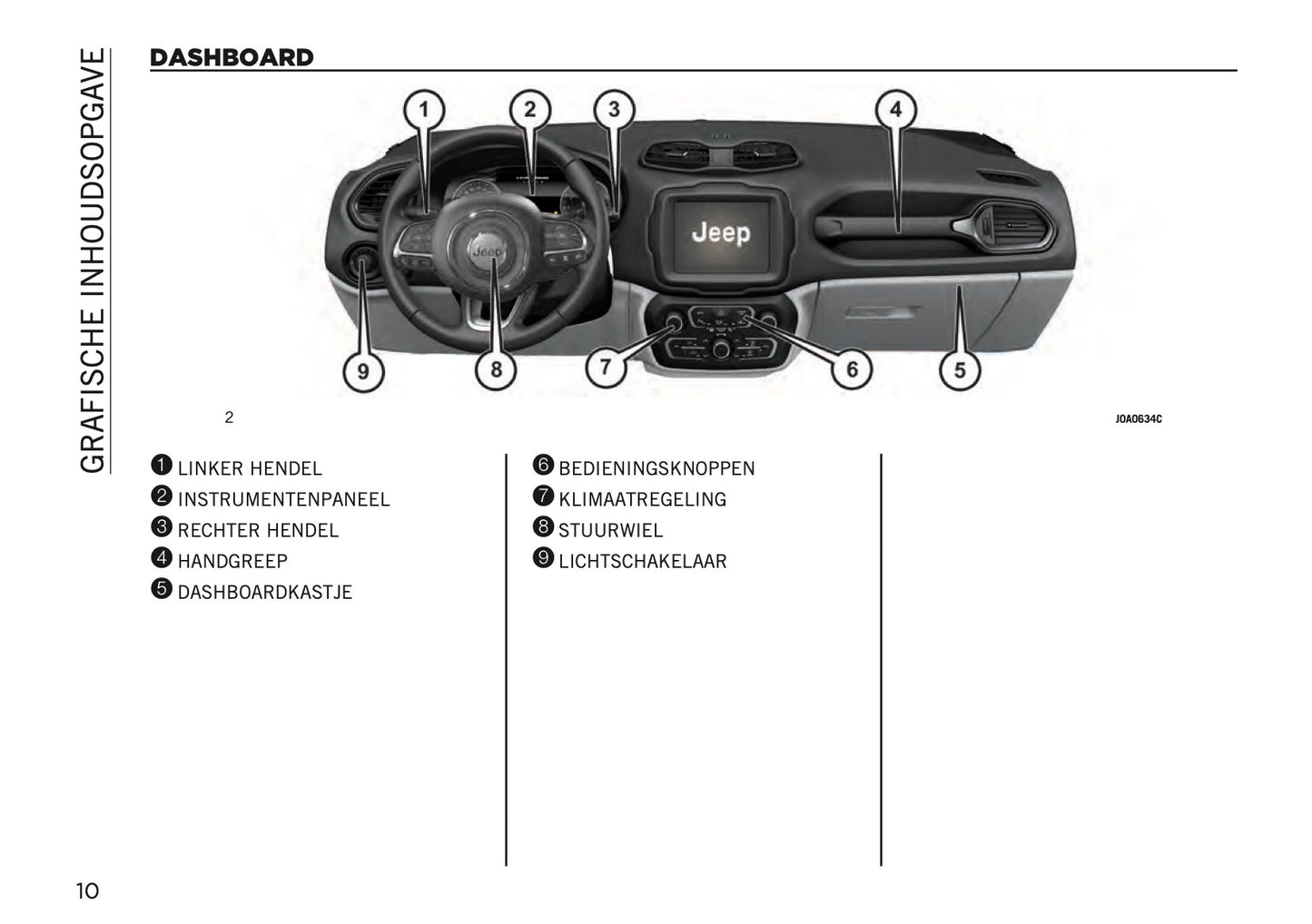 GRAFISCHE INHOUDSOPGAVE

DASHBOARD

1 2 3 4

Jeep

Jeep

9 8 7 6 5

2

J0A0634C

❶ LINKER HENDEL
❷ INSTRUMENTENPANEEL
❸ RECHTER HENDEL
❹ HANDGREEP
❺ DASHBOARDKASTJE

❻ BEDIENINGSKNOPPEN
❼ KLIMAATREGELING
❽ STUURWIEL
❾ LICHTSCHAKELAAR

10