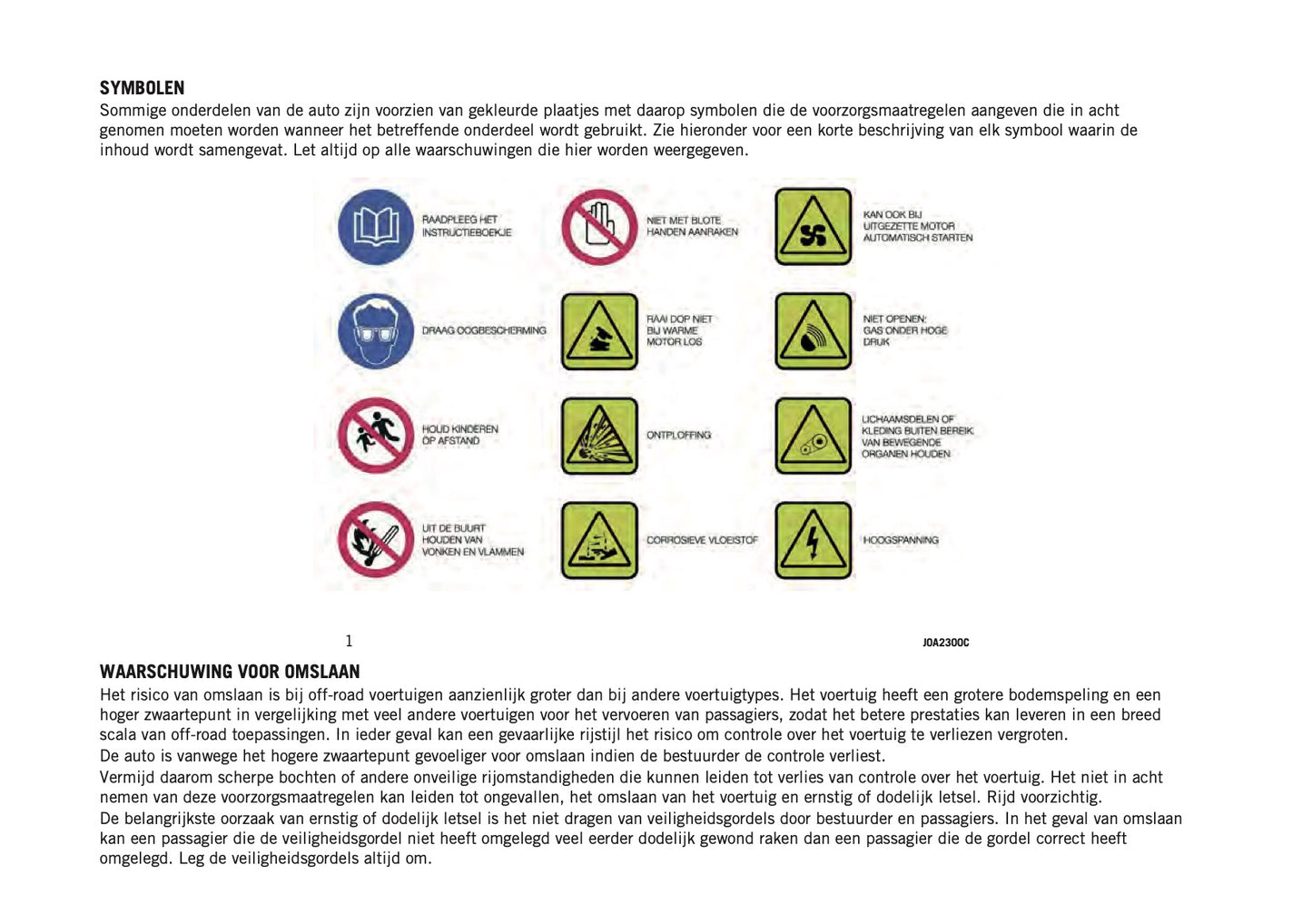 SYMBOLEN
Sommige onderdelen van de auto zijn voorzien van gekleurde plaatjes met daarop symbolen die de voorzorgsmaatregelen aangeven die in acht genomen moeten worden wanneer het betreffende onderdeel wordt gebruikt. Zie hieronder voor een korte beschrijving van elk symbool waarin de inhoud wordt samengevat. Let altijd op alle waarschuwingen die hier worden weergegeven.

RAADPLEEG HET INSTRUCTIEBOEKJE
NIET MET BLOTE HANDEN AANRAKEN
KAN OOK BIJ UITGEZETTE MOTOR AUTOMATISCH STARTEN
DRAAG OOGBESCHERMING
RAAI DOP NIET BIJ WARME MOTOR LOS
NIET OPENEN: GAS ONDER HOGE DRUK
HOUD KINDEREN OP AFSTAND
ONTPLOFFING
LICHAAMSDELEN OF KLEDING BUITEN BEREIK VAN BEWEGENDE ORGANEN HOUDEN
UIT DE BUURT HOUDEN VAN VONKEN EN VLAMMEN
CORROSIEVE VLOEISTOF
HOOGSPANNING

1
J0A2300C

WAARSCHUWING VOOR OMSLAAN
Het risico van omslaan is bij off-road voertuigen aanzienlijk groter dan bij andere voertuigtypes. Het voertuig heeft een grotere bodemspeling en een hoger zwaartepunt in vergelijking met veel andere voertuigen voor het vervoeren van passagiers, zodat het betere prestaties kan leveren in een breed scala van off-road toepassingen. In ieder geval kan een gevaarlijke rijstijl het risico om controle over het voertuig te verliezen vergroten.
De auto is vanwege het hogere zwaartepunt gevoeliger voor omslaan indien de bestuurder de controle verliest.
Vermijd daarom scherpe bochten of andere onveilige rijomstandigheden die kunnen leiden tot verlies van controle over het voertuig. Het niet in acht nemen van deze voorzorgsmaatregelen kan leiden tot ongevallen, het omslaan van het voertuig en ernstig of dodelijk letsel. Rijd voorzichtig.
De belangrijkste oorzaak van ernstig of dodelijk letsel is het niet dragen van veiligheidsgordels door bestuurder en passagiers. In het geval van omslaan kan een passagier die de veiligheidsgordel niet heeft omgelegd veel eerder dodelijk gewond raken dan een passagier die de gordel correct heeft omgelegd. Leg de veiligheidsgordels altijd om.