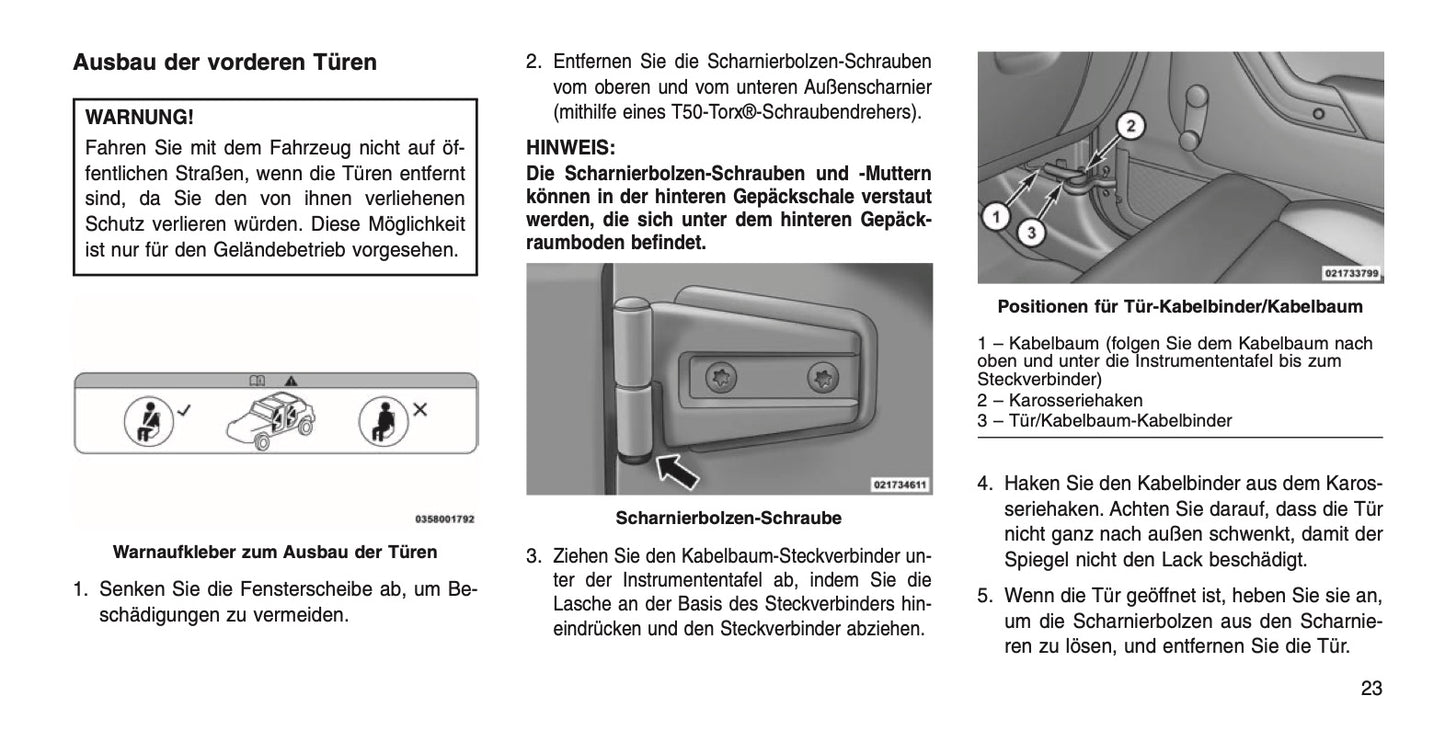 Ausbau der vorderen Türen

WARNUNG!
Fahren Sie mit dem Fahrzeug nicht auf öffentlichen Straßen, wenn die Türen entfernt sind, da Sie den von ihnen verliehenen Schutz verlieren würden. Diese Möglichkeit ist nur für den Geländebetrieb vorgesehen.

0358001792

Warnaufkleber zum Ausbau der Türen

1. Senken Sie die Fensterscheibe ab, um Beschädigungen zu vermeiden.

2. Entfernen Sie die Scharnierbolzen-Schrauben vom oberen und vom unteren Außenscharnier (mithilfe eines T50-Torx®-Schraubendrehers).

HINWEIS:
Die Scharnierbolzen-Schrauben und -Muttern können in der hinteren Gepäckschale verstaut werden, die sich unter dem hinteren Gepäckraumboden befindet.

021734611

Scharnierbolzen-Schraube

3. Ziehen Sie den Kabelbaum-Steckverbinder unter der Instrumententafel ab, indem Sie die Lasche an der Basis des Steckverbinders hineindrücken und den Steckverbinder abziehen.

1
2
3
021733799

Positionen für Tür-Kabelbinder/Kabelbaum

1 – Kabelbaum (folgen Sie dem Kabelbaum nach oben und unter die Instrumententafel bis zum Steckverbinder)
2 – Karosseriehaken
3 – Tür/Kabelbaum-Kabelbinder

4. Haken Sie den Kabelbinder aus dem Karosseriehaken. Achten Sie darauf, dass die Tür nicht ganz nach außen schwenkt, damit der Spiegel nicht den Lack beschädigt.

5. Wenn die Tür geöffnet ist, heben Sie sie an, um die Scharnierbolzen aus den Scharnieren zu lösen, und entfernen Sie die Tür.

23