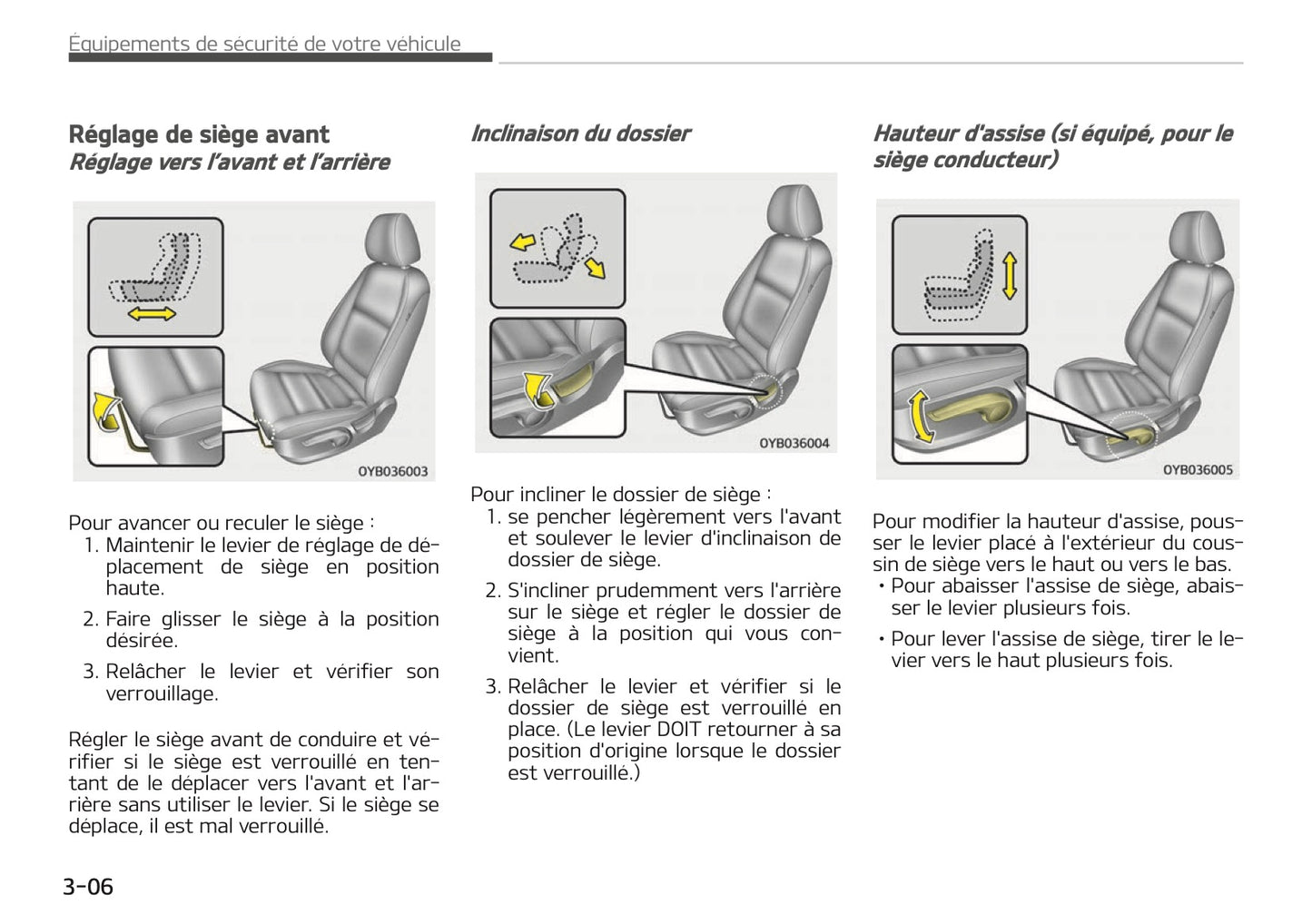 Équipements de sécurité de votre véhicule

Réglage de siège avant
Réglage vers l'avant et l'arrière

OYB036003

Pour avancer ou reculer le siège :
1. Maintenir le levier de réglage de déplacement de siège en position haute.
2. Faire glisser le siège à la position désirée.
3. Relâcher le levier et vérifier son verrouillage.

Régler le siège avant de conduire et vérifier si le siège est verrouillé en tentant de le déplacer vers l'avant et l'arrière sans utiliser le levier. Si le siège se déplace, il est mal verrouillé.

Inclinaison du dossier

OYB036004

Pour incliner le dossier de siège :
1. se pencher légèrement vers l'avant et soulever le levier d'inclinaison de dossier de siège.
2. S'incliner prudemment vers l'arrière sur le siège et régler le dossier de siège à la position qui vous convient.
3. Relâcher le levier et vérifier si le dossier de siège est verrouillé en place. (Le levier DOIT retourner à sa position d'origine lorsque le dossier est verrouillé.)

Hauteur d'assise (si équipé, pour le siège conducteur)

OYB036005

Pour modifier la hauteur d'assise, pousser le levier placé à l'extérieur du coussin de siège vers le haut ou vers le bas.
• Pour abaisser l'assise de siège, abaisser le levier plusieurs fois.
• Pour lever l'assise de siège, tirer le levier vers le haut plusieurs fois.

3-06