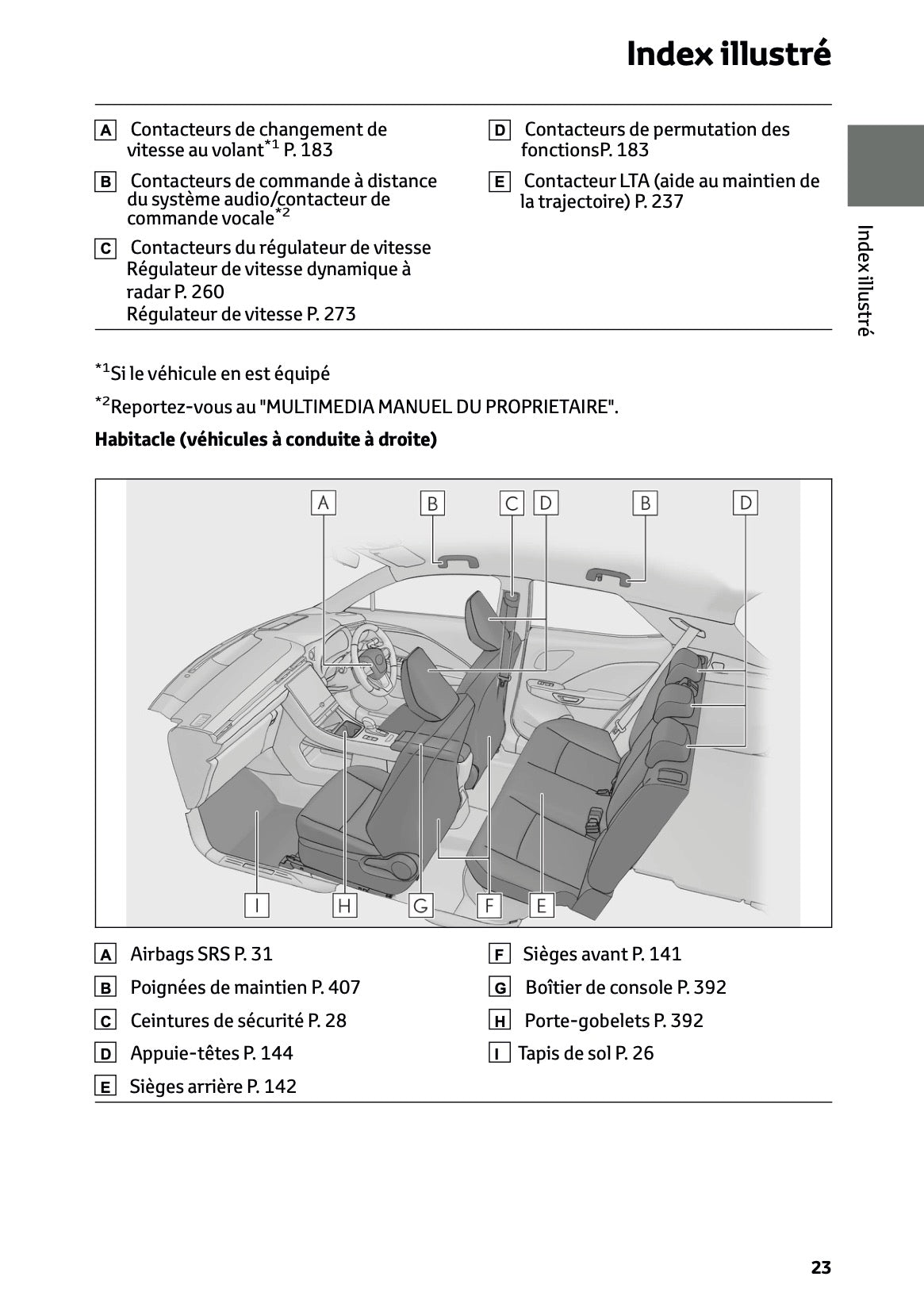 Index illustré

A Contacteurs de changement de vitesse au volant$^{*1}$ P. 183

B Contacteurs de commande à distance du système audio/contacteur de commande vocale$^{*2}$

C Contacteurs du régulateur de vitesse
Régulateur de vitesse dynamique à radar P. 260
Régulateur de vitesse P. 273

D Contacteurs de permutation des fonctionsP. 183

E Contacteur LTA (aide au maintien de la trajectoire) P. 237

Index illustré

$^{*1}$Si le véhicule en est équipé

$^{*2}$Reportez-vous au "MULTIMEDIA MANUEL DU PROPRIETAIRE".

Habitacle (véhicules à conduite à droite)

A B C D B D

I H G F E

A Airbags SRS P. 31

B Poignées de maintien P. 407

C Ceintures de sécurité P. 28

D Appuie-têtes P. 144

E Sièges arrière P. 142

F Sièges avant P. 141

G Boîtier de console P. 392

H Porte-gobelets P. 392

I Tapis de sol P. 26

23