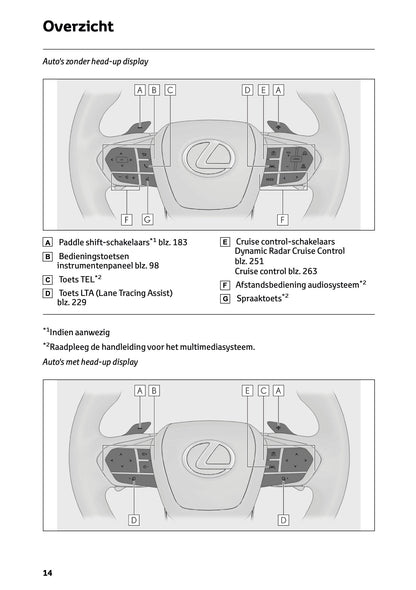 Overzicht

Auto's zonder head-up display

A B C D E A

F G F

A Paddle shift-schakelaars$^{*1}$ blz. 183

B Bedieningstoetsen instrumentenpaneel blz. 98

C Toets TEL$^{*2}$

D Toets LTA (Lane Tracing Assist) blz. 229

E Cruise control-schakelaars Dynamic Radar Cruise Control blz. 251 Cruise control blz. 263

F Afstandsbediening audiosysteem$^{*2}$

G Spraaktoets$^{*2}$

$^{*1}$Indien aanwezig

$^{*2}$Raadpleeg de handleiding voor het multimediasysteem.

Auto's met head-up display

A B E C A

D D

14