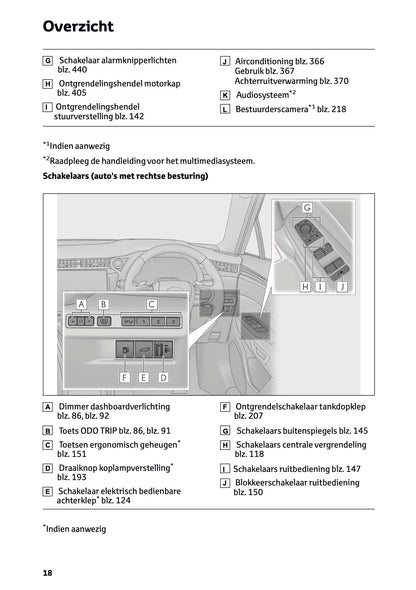 Overzicht

G Schakelaar alarmknipperlichten blz. 440

H Ontgrendelingshendel motorkap blz. 405

I Ontgrendelingshendel stuurverstelling blz. 142

J Airconditioning blz. 366
Gebruik blz. 367
Achterruitverwarming blz. 370

K Audiosysteem$^{*2}$

L Bestuurderscamera$^{*1}$ blz. 218

$^{*1}$Indien aanwezig

$^{*2}$Raadpleeg de handleiding voor het multimediasysteem.

Schakelaars (auto's met rechtse besturing)

G

H I J

A B C

1 2 3

F E D

A Dimmer dashboardverlichting blz. 86, blz. 92

B Toets ODO TRIP blz. 86, blz. 91

C Toetsen ergonomisch geheugen$^{*}$ blz. 151

D Draaiknop koplampverstelling$^{*}$ blz. 193

E Schakelaar elektrisch bedienbare achterklep$^{*}$ blz. 124

F Ontgrendelschakelaar tankdopklep blz. 207

G Schakelaars buitenspiegels blz. 145

H Schakelaars centrale vergrendeling blz. 118

I Schakelaars ruitbediening blz. 147

J Blokkeerschakelaar ruitbediening blz. 150

$^{*}$Indien aanwezig

18