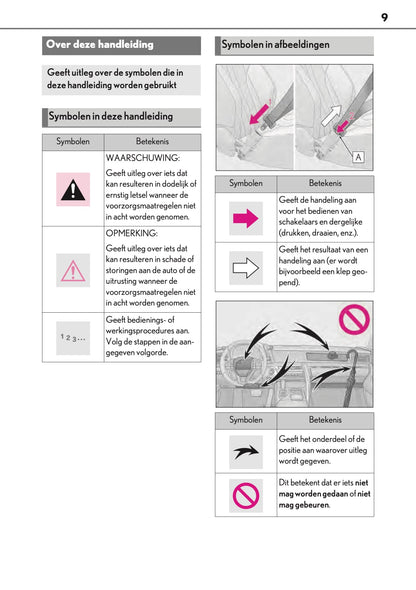 9

Over deze handleiding

Geeft uitleg over de symbolen die in deze handleiding worden gebruikt

Symbolen in deze handleiding

| Symbolen | Betekenis |
|---|---|
| | WAARSCHUWING: Geeft uitleg over iets dat kan resulteren in dodelijk of ernstig letsel wanneer de voorzorgsmaatregelen niet in acht worden genomen. |
| | OPMERKING: Geeft uitleg over iets dat kan resulteren in schade of storingen aan de auto of de uitrusting wanneer de voorzorgsmaatregelen niet in acht worden genomen. |
| 1 2 3 ... | Geeft bedienings- of werkingsprocedures aan. Volg de stappen in de aangegeven volgorde. |

Symbolen in afbeeldingen

1
2
A

| Symbolen | Betekenis |
|---|---|
| | Geeft de handeling aan voor het bedienen van schakelaars en dergelijke (drukken, draaien, enz.). |
| | Geeft het resultaat van een handeling aan (er wordt bijvoorbeeld een klep geopend). |

| Symbolen | Betekenis |
|---|---|
| | Geeft het onderdeel of de positie aan waarover uitleg wordt gegeven. |
| | Dit betekent dat er iets niet mag worden gedaan of niet mag gebeuren. |