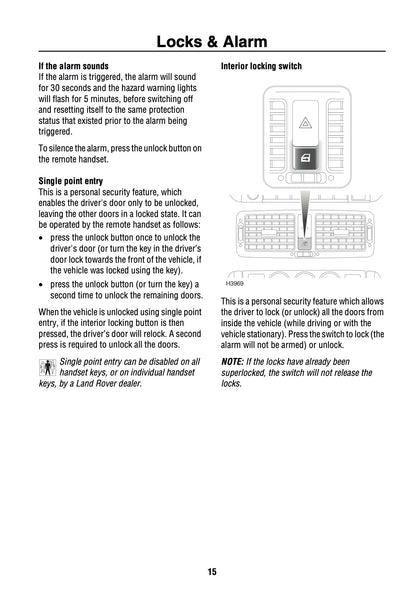 Locks & Alarm

If the alarm sounds
If the alarm is triggered, the alarm will sound for 30 seconds and the hazard warning lights will flash for 5 minutes, before switching off and resetting itself to the same protection status that existed prior to the alarm being triggered.

To silence the alarm, press the unlock button on the remote handset.

Single point entry
This is a personal security feature, which enables the driver's door only to be unlocked, leaving the other doors in a locked state. It can be operated by the remote handset as follows:

• press the unlock button once to unlock the driver's door (or turn the key in the driver's door lock towards the front of the vehicle, if the vehicle was locked using the key).

• press the unlock button (or turn the key) a second time to unlock the remaining doors.

When the vehicle is unlocked using single point entry, if the interior locking button is then pressed, the driver's door will relock. A second press is required to unlock all the doors.

Single point entry can be disabled on all handset keys, or on individual handset keys, by a Land Rover dealer.

Interior locking switch

H3969

This is a personal security feature which allows the driver to lock (or unlock) all the doors from inside the vehicle (while driving or with the vehicle stationary). Press the switch to lock (the alarm will not be armed) or unlock.

NOTE: If the locks have already been superlocked, the switch will not release the locks.

15