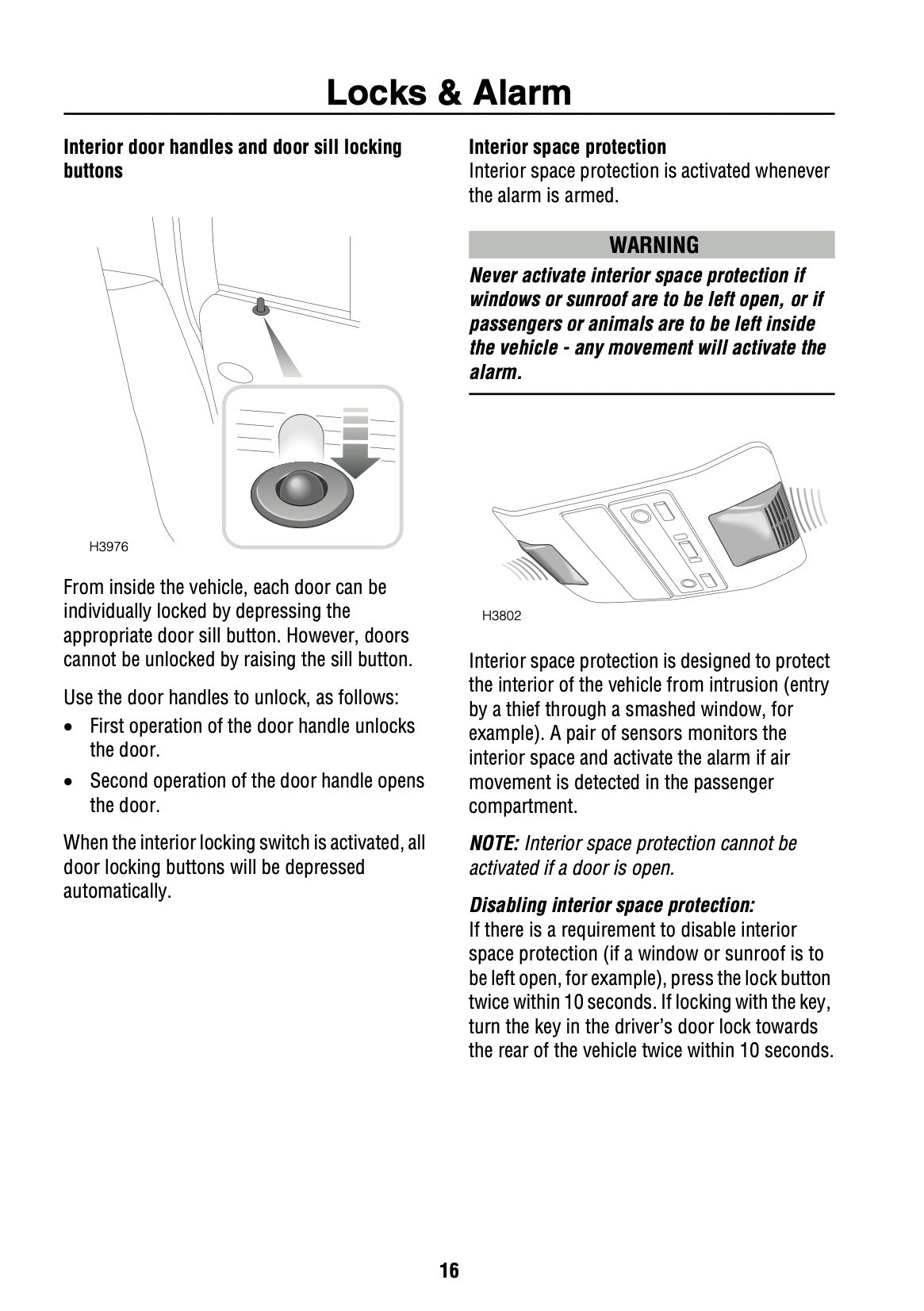 Locks & Alarm

Interior door handles and door sill locking buttons

H3976

From inside the vehicle, each door can be individually locked by depressing the appropriate door sill button. However, doors cannot be unlocked by raising the sill button.

Use the door handles to unlock, as follows:

• First operation of the door handle unlocks the door.

• Second operation of the door handle opens the door.

When the interior locking switch is activated, all door locking buttons will be depressed automatically.

Interior space protection
Interior space protection is activated whenever the alarm is armed.

WARNING

Never activate interior space protection if windows or sunroof are to be left open, or if passengers or animals are to be left inside the vehicle - any movement will activate the alarm.

H3802

Interior space protection is designed to protect the interior of the vehicle from intrusion (entry by a thief through a smashed window, for example). A pair of sensors monitors the interior space and activate the alarm if air movement is detected in the passenger compartment.

NOTE: Interior space protection cannot be activated if a door is open.

Disabling interior space protection:
If there is a requirement to disable interior space protection (if a window or sunroof is to be left open, for example), press the lock button twice within 10 seconds. If locking with the key, turn the key in the driver's door lock towards the rear of the vehicle twice within 10 seconds.

16