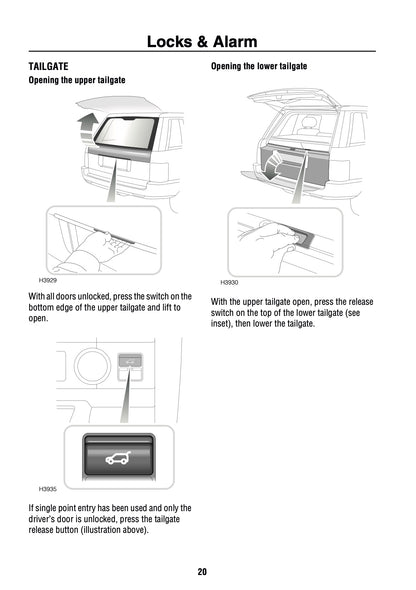 Locks & Alarm

TAILGATE

Opening the upper tailgate

H3929

With all doors unlocked, press the switch on the bottom edge of the upper tailgate and lift to open.

H3935

If single point entry has been used and only the driver's door is unlocked, press the tailgate release button (illustration above).

Opening the lower tailgate

H3930

With the upper tailgate open, press the release switch on the top of the lower tailgate (see inset), then lower the tailgate.

20