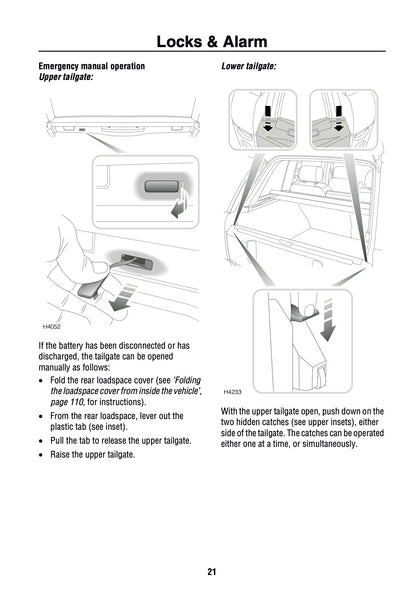 Locks & Alarm

Emergency manual operation
Upper tailgate:

H4052

If the battery has been disconnected or has discharged, the tailgate can be opened manually as follows:

• Fold the rear loadspace cover (see 'Folding the loadspace cover from inside the vehicle', page 110, for instructions).
• From the rear loadspace, lever out the plastic tab (see inset).
• Pull the tab to release the upper tailgate.
• Raise the upper tailgate.

Lower tailgate:

H4233

With the upper tailgate open, push down on the two hidden catches (see upper insets), either side of the tailgate. The catches can be operated either one at a time, or simultaneously.

21