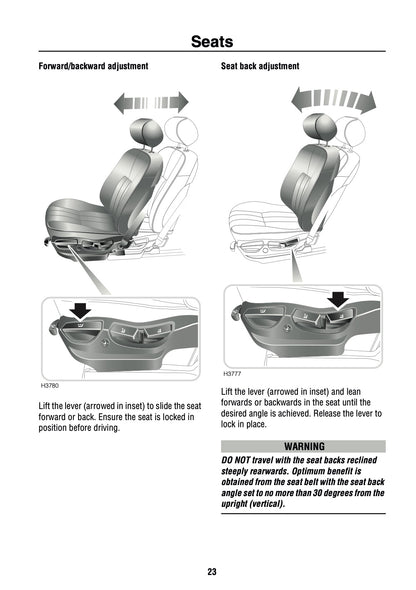 Seats

Forward/backward adjustment

H3780

Lift the lever (arrowed in inset) to slide the seat forward or back. Ensure the seat is locked in position before driving.

Seat back adjustment

H3777

Lift the lever (arrowed in inset) and lean forwards or backwards in the seat until the desired angle is achieved. Release the lever to lock in place.

WARNING

DO NOT travel with the seat backs reclined steeply rearwards. Optimum benefit is obtained from the seat belt with the seat back angle set to no more than 30 degrees from the upright (vertical).

23