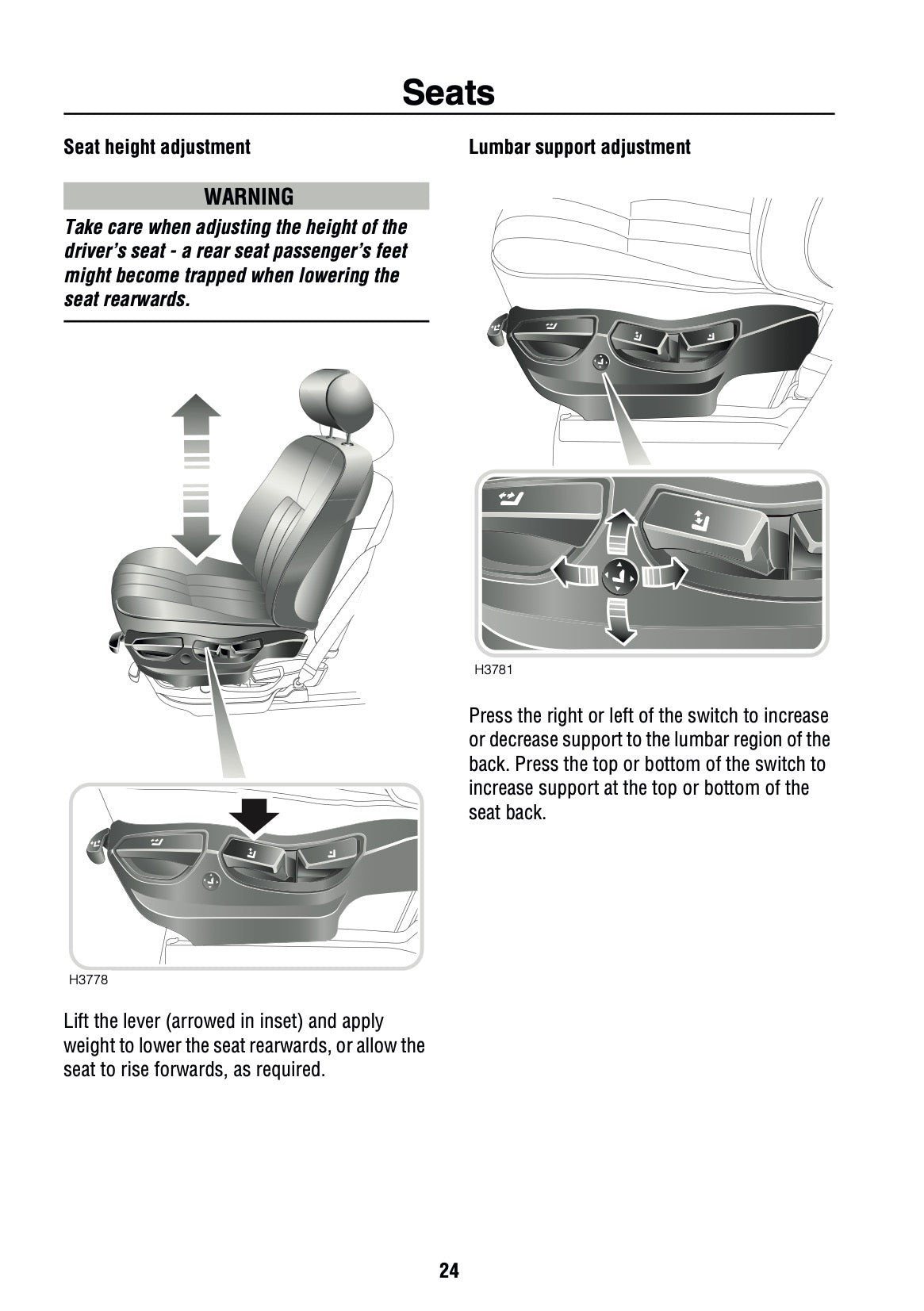 Seats

Seat height adjustment

WARNING

Take care when adjusting the height of the driver's seat - a rear seat passenger's feet might become trapped when lowering the seat rearwards.

H3778

Lift the lever (arrowed in inset) and apply weight to lower the seat rearwards, or allow the seat to rise forwards, as required.

Lumbar support adjustment

H3781

Press the right or left of the switch to increase or decrease support to the lumbar region of the back. Press the top or bottom of the switch to increase support at the top or bottom of the seat back.

24