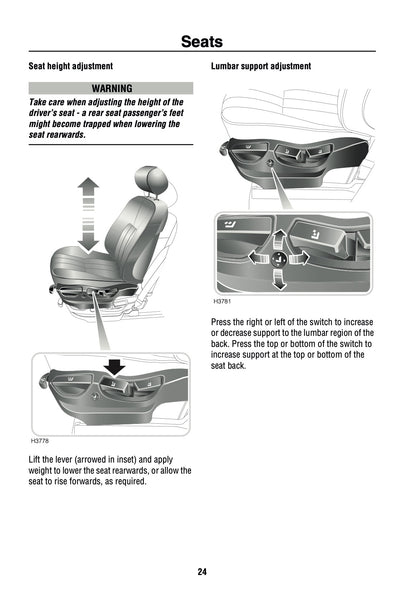 Seats

Seat height adjustment

WARNING

Take care when adjusting the height of the driver's seat - a rear seat passenger's feet might become trapped when lowering the seat rearwards.

H3778

Lift the lever (arrowed in inset) and apply weight to lower the seat rearwards, or allow the seat to rise forwards, as required.

Lumbar support adjustment

H3781

Press the right or left of the switch to increase or decrease support to the lumbar region of the back. Press the top or bottom of the switch to increase support at the top or bottom of the seat back.

24