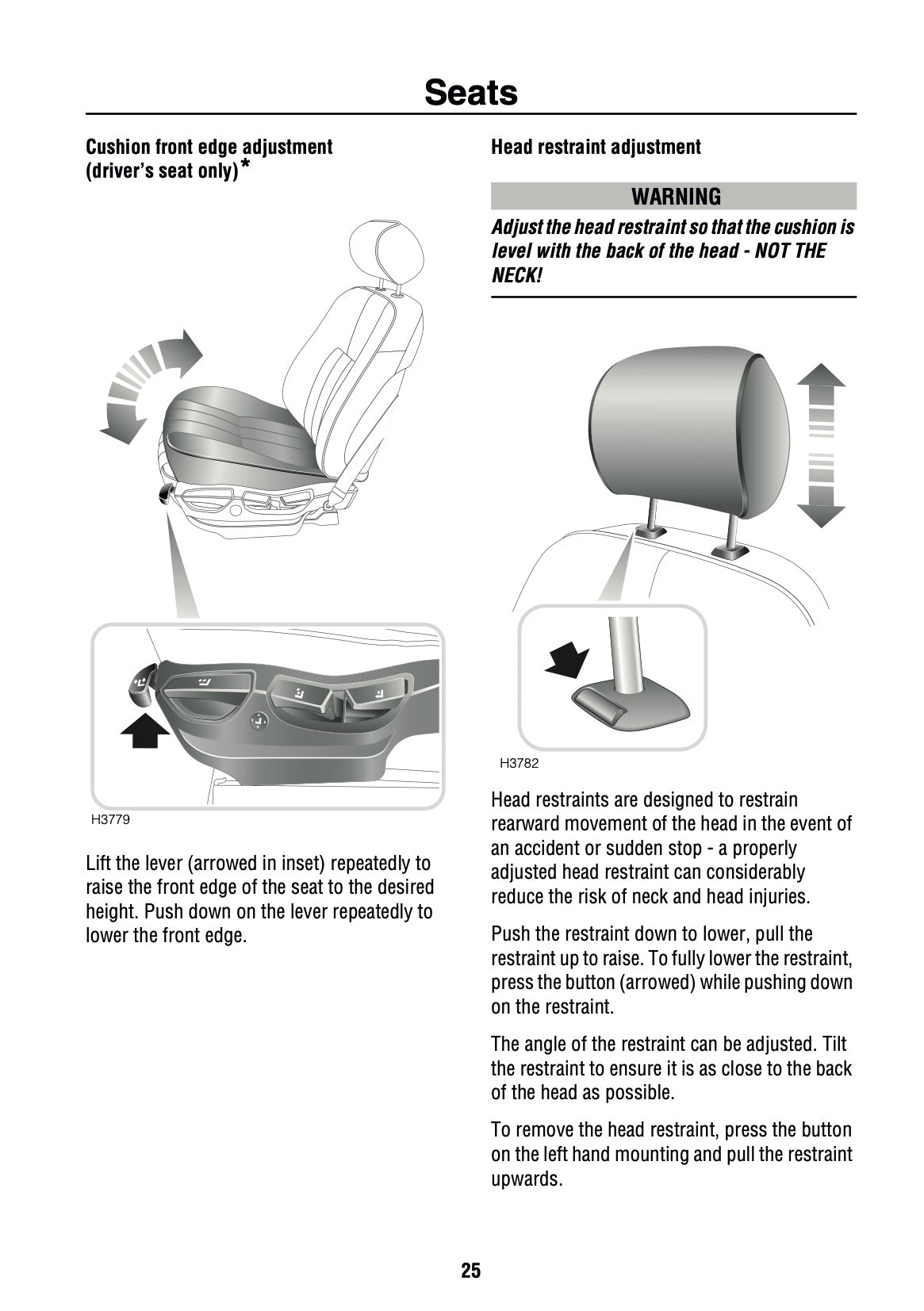 Seats

Cushion front edge adjustment (driver's seat only)*

H3779

Lift the lever (arrowed in inset) repeatedly to raise the front edge of the seat to the desired height. Push down on the lever repeatedly to lower the front edge.

Head restraint adjustment

WARNING

Adjust the head restraint so that the cushion is level with the back of the head - NOT THE NECK!

H3782

Head restraints are designed to restrain rearward movement of the head in the event of an accident or sudden stop - a properly adjusted head restraint can considerably reduce the risk of neck and head injuries.

Push the restraint down to lower, pull the restraint up to raise. To fully lower the restraint, press the button (arrowed) while pushing down on the restraint.

The angle of the restraint can be adjusted. Tilt the restraint to ensure it is as close to the back of the head as possible.

To remove the head restraint, press the button on the left hand mounting and pull the restraint upwards.

25