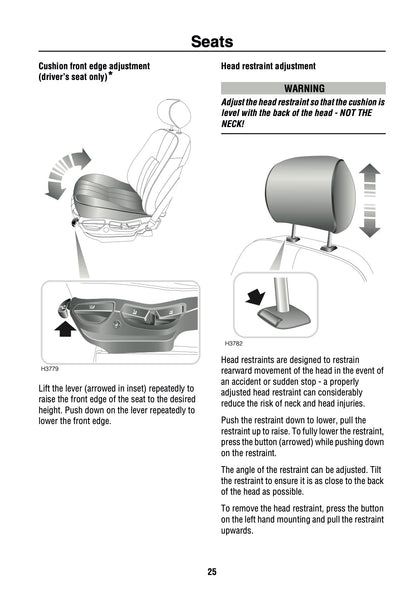 Seats

Cushion front edge adjustment (driver's seat only)*

H3779

Lift the lever (arrowed in inset) repeatedly to raise the front edge of the seat to the desired height. Push down on the lever repeatedly to lower the front edge.

Head restraint adjustment

WARNING

Adjust the head restraint so that the cushion is level with the back of the head - NOT THE NECK!

H3782

Head restraints are designed to restrain rearward movement of the head in the event of an accident or sudden stop - a properly adjusted head restraint can considerably reduce the risk of neck and head injuries.

Push the restraint down to lower, pull the restraint up to raise. To fully lower the restraint, press the button (arrowed) while pushing down on the restraint.

The angle of the restraint can be adjusted. Tilt the restraint to ensure it is as close to the back of the head as possible.

To remove the head restraint, press the button on the left hand mounting and pull the restraint upwards.

25