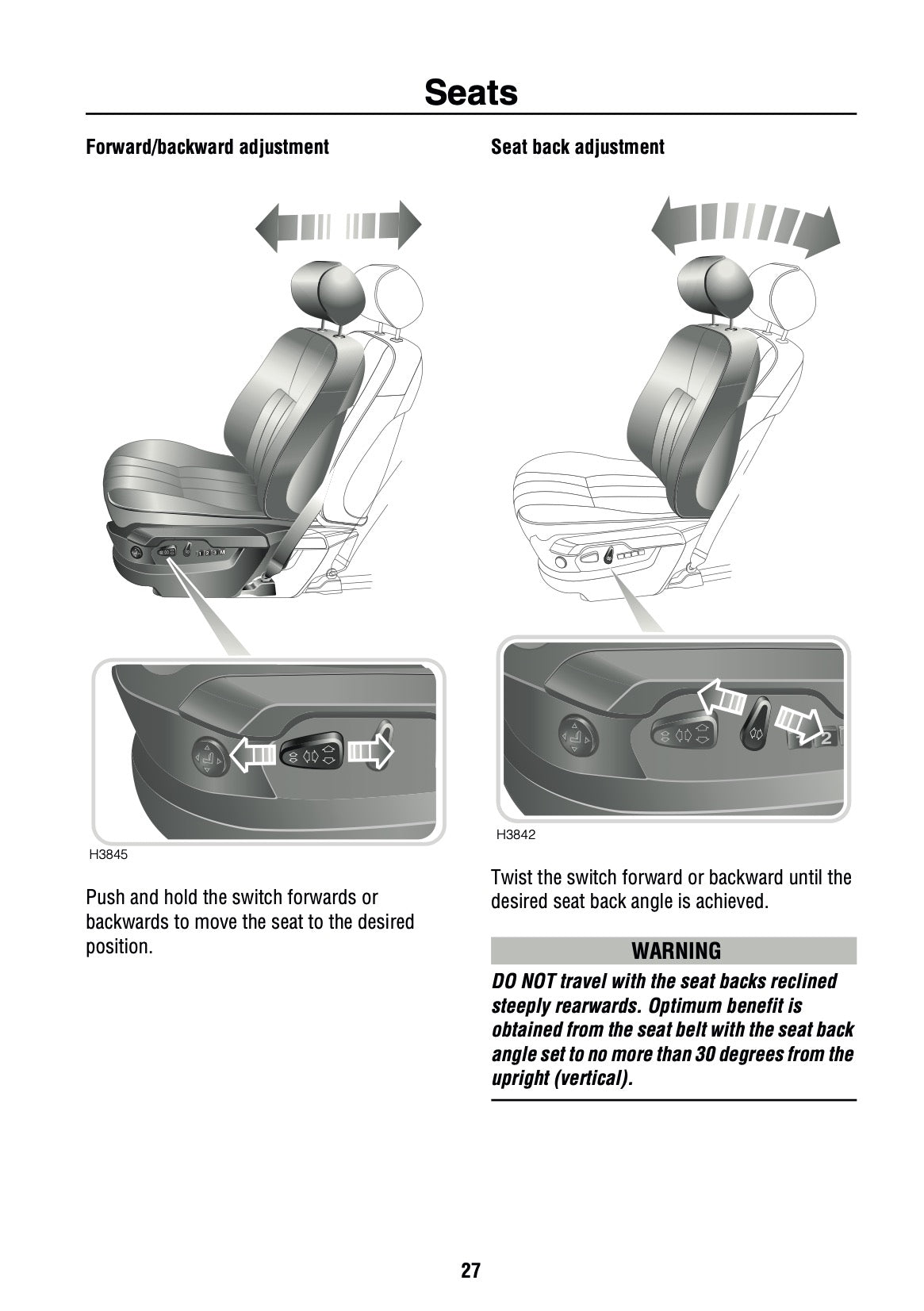 Seats

Forward/backward adjustment

1 2 3 M

H3845

Push and hold the switch forwards or backwards to move the seat to the desired position.

Seat back adjustment

2

H3842

Twist the switch forward or backward until the desired seat back angle is achieved.

WARNING

DO NOT travel with the seat backs reclined steeply rearwards. Optimum benefit is obtained from the seat belt with the seat back angle set to no more than 30 degrees from the upright (vertical).

27