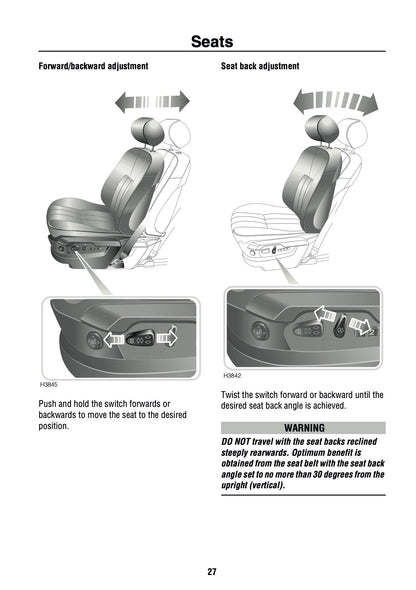 Seats

Forward/backward adjustment

H3845

Push and hold the switch forwards or backwards to move the seat to the desired position.

Seat back adjustment

H3842

Twist the switch forward or backward until the desired seat back angle is achieved.

WARNING

DO NOT travel with the seat backs reclined steeply rearwards. Optimum benefit is obtained from the seat belt with the seat back angle set to no more than 30 degrees from the upright (vertical).

27