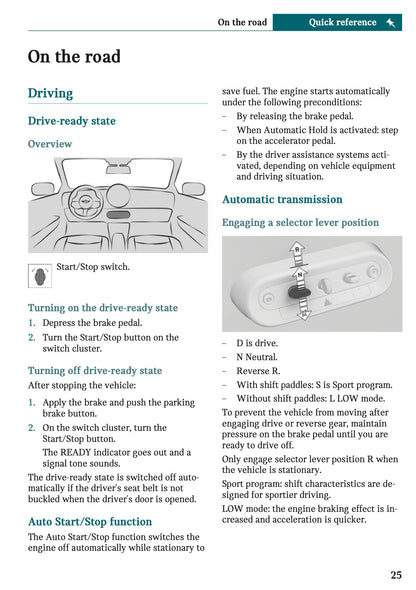 On the road Quick reference

On the road

Driving

Drive-ready state

Overview

Start/Stop switch.

Turning on the drive-ready state

1. Depress the brake pedal.
2. Turn the Start/Stop button on the switch cluster.

Turning off drive-ready state

After stopping the vehicle:

1. Apply the brake and push the parking brake button.
2. On the switch cluster, turn the Start/Stop button.
The READY indicator goes out and a signal tone sounds.

The drive-ready state is switched off automatically if the driver's seat belt is not buckled when the driver's door is opened.

Auto Start/Stop function

The Auto Start/Stop function switches the engine off automatically while stationary to save fuel. The engine starts automatically under the following preconditions:

– By releasing the brake pedal.
– When Automatic Hold is activated: step on the accelerator pedal.
– By the driver assistance systems activated, depending on vehicle equipment and driving situation.

Automatic transmission

Engaging a selector lever position

R
N
D/L

– D is drive.
– N Neutral.
– Reverse R.
– With shift paddles: S is Sport program.
– Without shift paddles: L LOW mode.

To prevent the vehicle from moving after engaging drive or reverse gear, maintain pressure on the brake pedal until you are ready to drive off.

Only engage selector lever position R when the vehicle is stationary.

Sport program: shift characteristics are designed for sportier driving.

LOW mode: the engine braking effect is increased and acceleration is quicker.

25