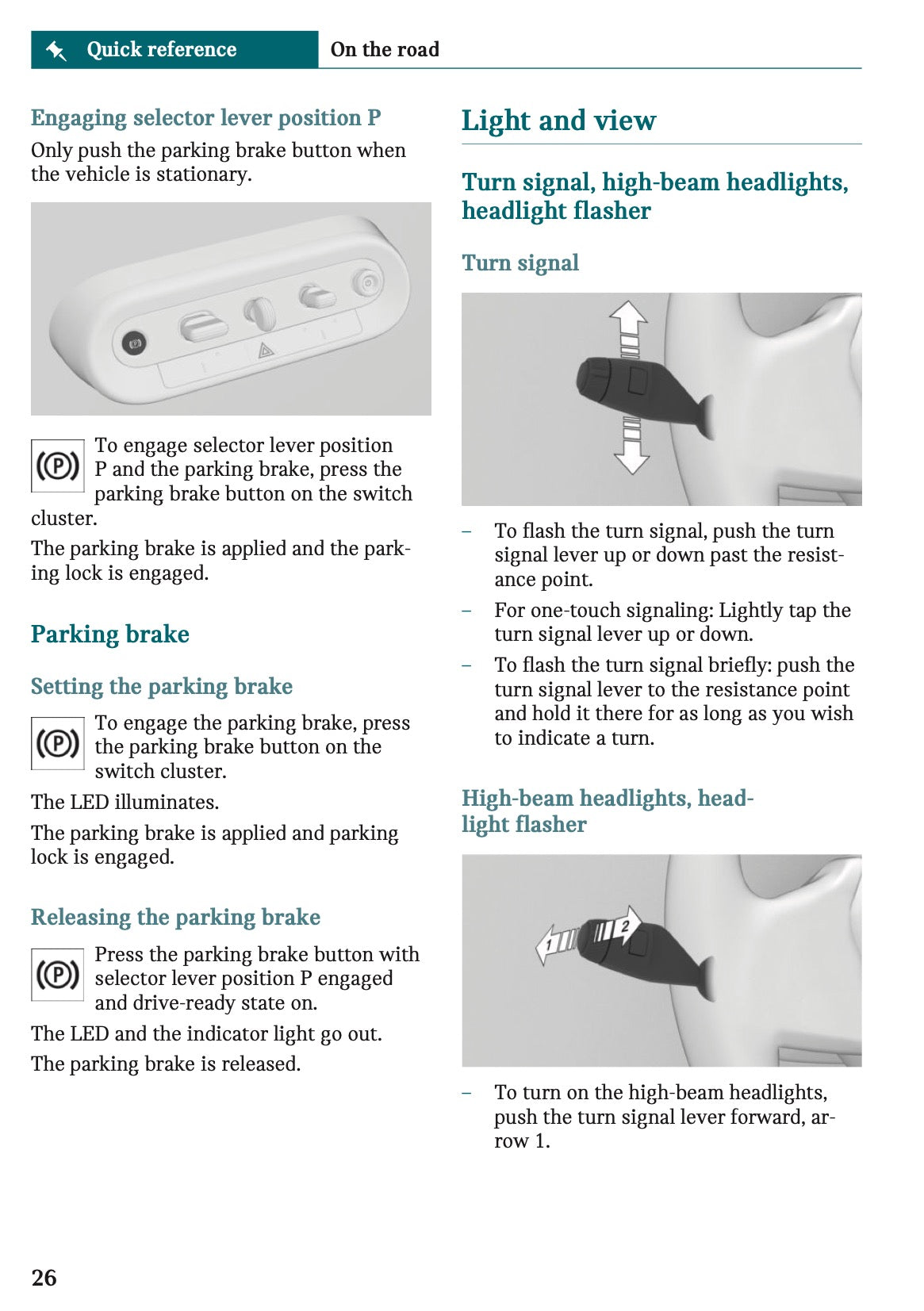 Quick reference On the road

Engaging selector lever position P

Only push the parking brake button when the vehicle is stationary.

(P) To engage selector lever position P and the parking brake, press the parking brake button on the switch cluster.

The parking brake is applied and the parking lock is engaged.

Parking brake

Setting the parking brake

(P) To engage the parking brake, press the parking brake button on the switch cluster.

The LED illuminates.

The parking brake is applied and parking lock is engaged.

Releasing the parking brake

(P) Press the parking brake button with selector lever position P engaged and drive-ready state on.

The LED and the indicator light go out.

The parking brake is released.

Light and view

Turn signal, high-beam headlights, headlight flasher

Turn signal

– To flash the turn signal, push the turn signal lever up or down past the resistance point.

– For one-touch signaling: Lightly tap the turn signal lever up or down.

– To flash the turn signal briefly: push the turn signal lever to the resistance point and hold it there for as long as you wish to indicate a turn.

High-beam headlights, headlight flasher

1 2

– To turn on the high-beam headlights, push the turn signal lever forward, arrow 1.

26