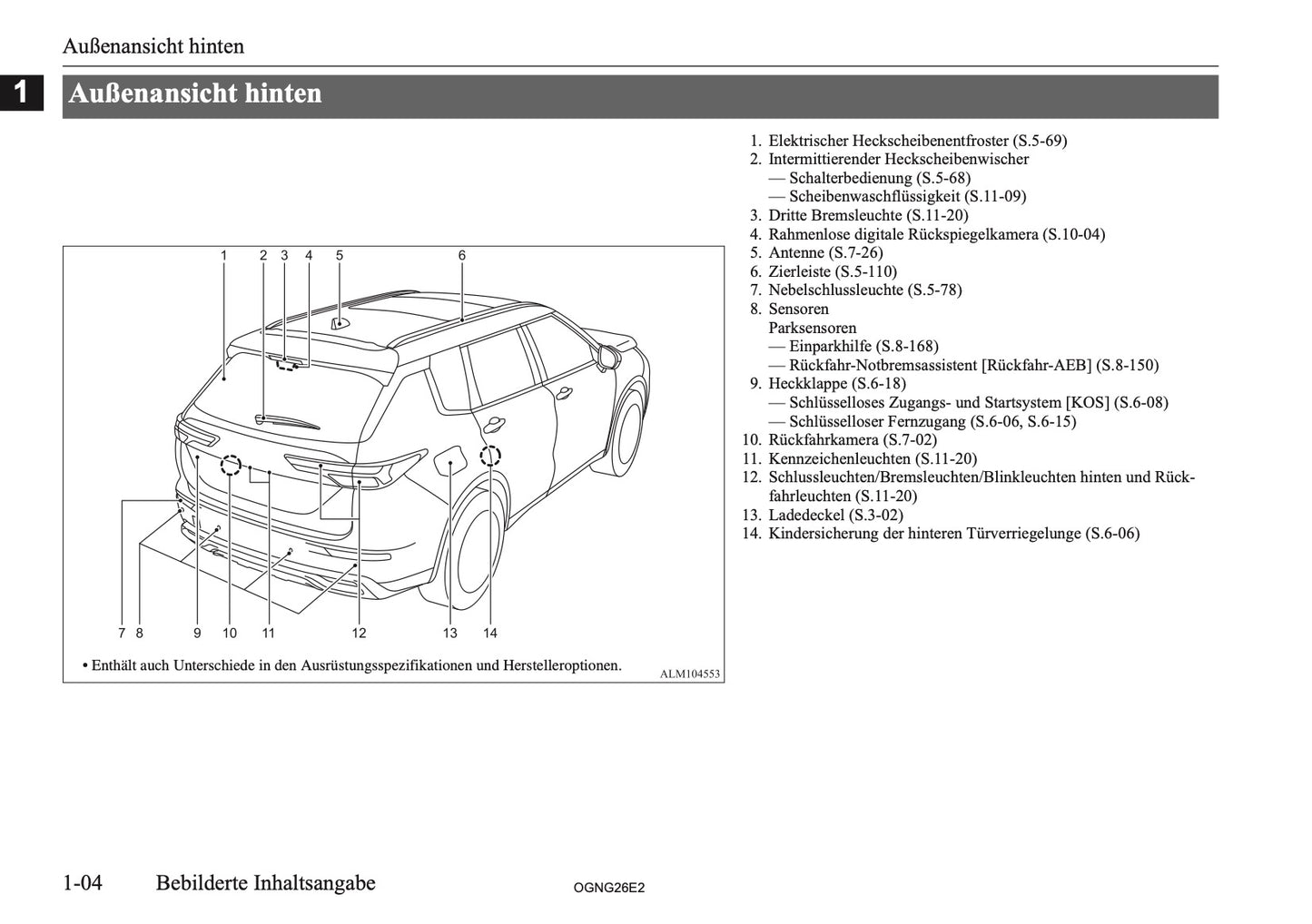 Außenansicht hinten

1

Außenansicht hinten

1 2 3 4 5 6

7 8 9 10 11 12 13 14

• Enthält auch Unterschiede in den Ausrüstungsspezifikationen und Herstelleroptionen.

ALM104553

1. Elektrischer Heckscheibenentfroster (S.5-69)
2. Intermittierender Heckscheibenwischer
— Schalterbedienung (S.5-68)
— Scheibenwaschflüssigkeit (S.11-09)
3. Dritte Bremsleuchte (S.11-20)
4. Rahmenlose digitale Rückspiegelkamera (S.10-04)
5. Antenne (S.7-26)
6. Zierleiste (S.5-110)
7. Nebelschlussleuchte (S.5-78)
8. Sensoren
Parksensoren
— Einparkhilfe (S.8-168)
— Rückfahr-Notbremsassistent [Rückfahr-AEB] (S.8-150)
9. Heckklappe (S.6-18)
— Schlüsselloses Zugangs- und Startsystem [KOS] (S.6-08)
— Schlüsselloser Fernzugang (S.6-06, S.6-15)
10. Rückfahrkamera (S.7-02)
11. Kennzeichenleuchten (S.11-20)
12. Schlussleuchten/Bremsleuchten/Blinkleuchten hinten und Rückfahrleuchten (S.11-20)
13. Ladedeckel (S.3-02)
14. Kindersicherung der hinteren Türverriegelunge (S.6-06)

1-04 Bebilderte Inhaltsangabe

OGNG26E2