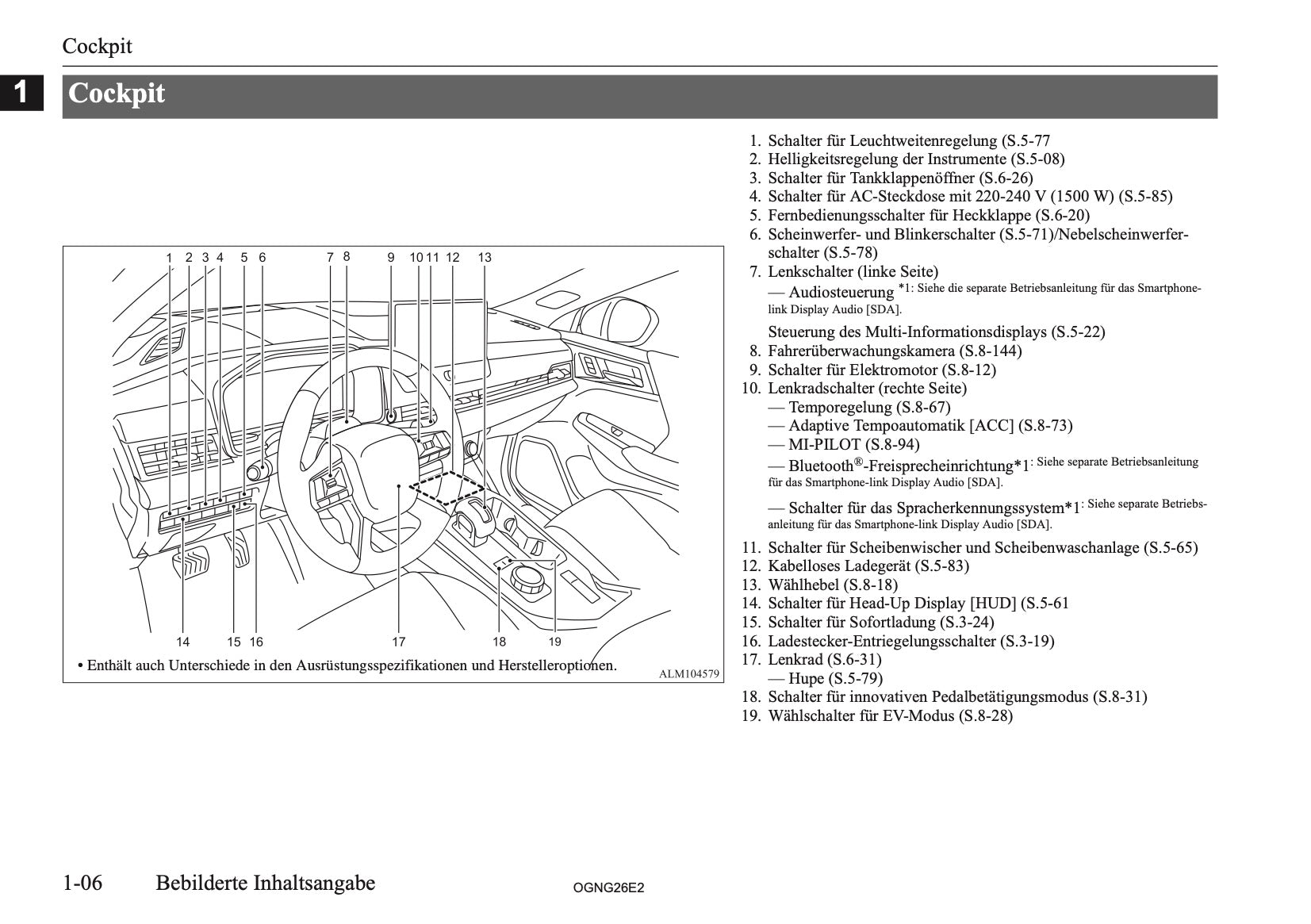 Cockpit

1

Cockpit

1 2 3 4 5 6 7 8 9 10 11 12 13

14 15 16 17 18 19

• Enthält auch Unterschiede in den Ausrüstungsspezifikationen und Herstelleroptionen.

ALM104579

1. Schalter für Leuchtweitenregelung (S.5-77
2. Helligkeitsregelung der Instrumente (S.5-08)
3. Schalter für Tankklappenöffner (S.6-26)
4. Schalter für AC-Steckdose mit 220-240 V (1500 W) (S.5-85)
5. Fernbedienungsschalter für Heckklappe (S.6-20)
6. Scheinwerfer- und Blinkerschalter (S.5-71)/Nebelscheinwerferschalter (S.5-78)
7. Lenkschalter (linke Seite)
— Audiosteuerung *1: Siehe die separate Betriebsanleitung für das Smartphone-link Display Audio [SDA].
Steuerung des Multi-Informationsdisplays (S.5-22)
8. Fahrerüberwachungskamera (S.8-144)
9. Schalter für Elektromotor (S.8-12)
10. Lenkradschalter (rechte Seite)
— Temporegelung (S.8-67)
— Adaptive Tempoautomatik [ACC] (S.8-73)
— MI-PILOT (S.8-94)
— Bluetooth®-Freisprecheinrichtung*1: Siehe separate Betriebsanleitung für das Smartphone-link Display Audio [SDA].
— Schalter für das Spracherkennungssystem*1: Siehe separate Betriebsanleitung für das Smartphone-link Display Audio [SDA].
11. Schalter für Scheibenwischer und Scheibenwaschanlage (S.5-65)
12. Kabelloses Ladegerät (S.5-83)
13. Wählhebel (S.8-18)
14. Schalter für Head-Up Display [HUD] (S.5-61
15. Schalter für Sofortladung (S.3-24)
16. Ladestecker-Entriegelungsschalter (S.3-19)
17. Lenkrad (S.6-31)
— Hupe (S.5-79)
18. Schalter für innovativen Pedalbetätigungsmodus (S.8-31)
19. Wählschalter für EV-Modus (S.8-28)

1-06 Bebilderte Inhaltsangabe

OGNG26E2