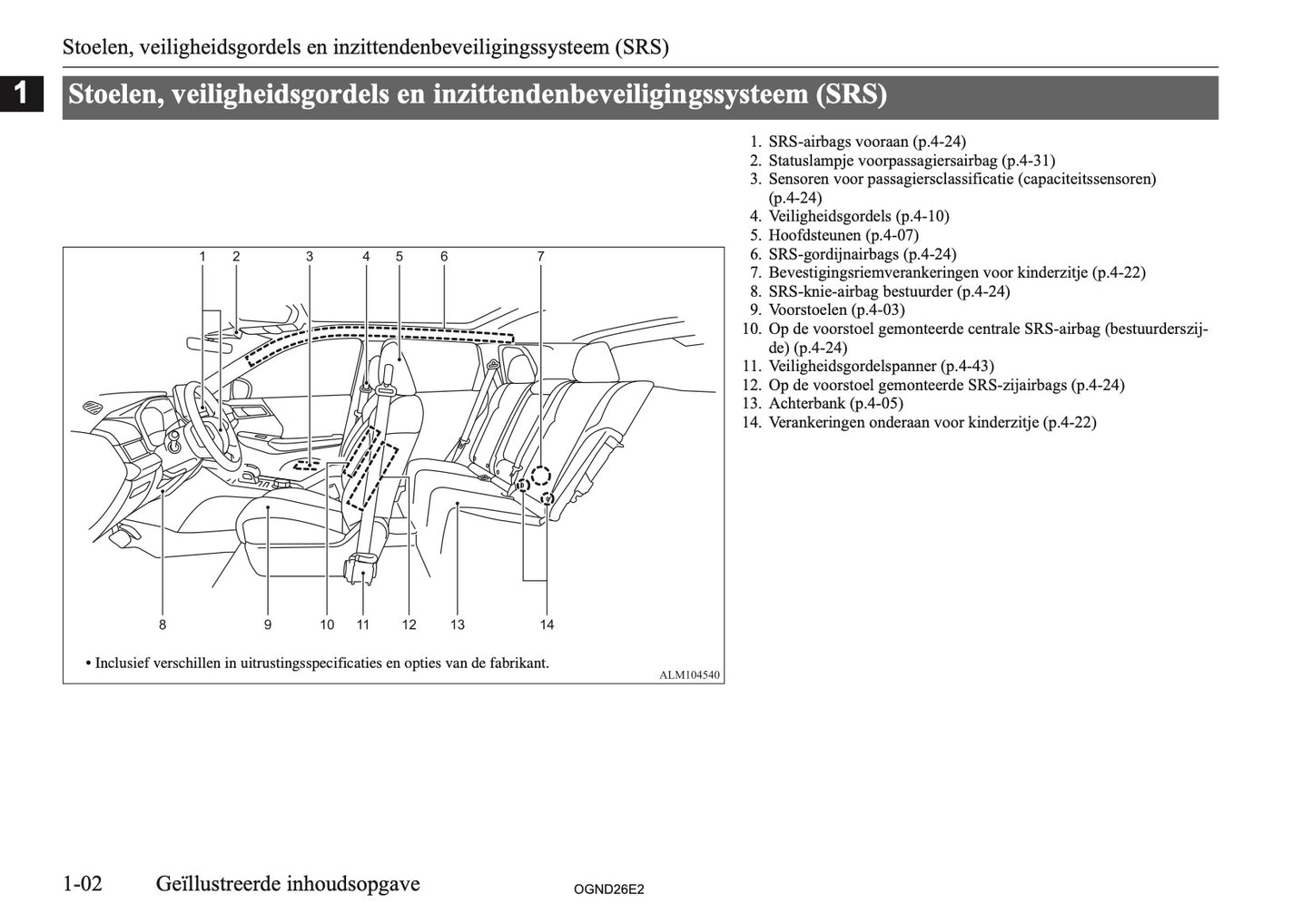 Stoelen, veiligheidsgordels en inzittendenbeveiligingssysteem (SRS)

1

Stoelen, veiligheidsgordels en inzittendenbeveiligingssysteem (SRS)

1 2 3 4 5 6 7

8 9 10 11 12 13 14

• Inclusief verschillen in uitrustingsspecificaties en opties van de fabrikant.

ALM104540

1. SRS-airbags vooraan (p.4-24)
2. Statuslampje voorpassagiersairbag (p.4-31)
3. Sensoren voor passagiersclassificatie (capaciteitssensoren) (p.4-24)
4. Veiligheidsgordels (p.4-10)
5. Hoofdsteunen (p.4-07)
6. SRS-gordijnairbags (p.4-24)
7. Bevestigingsriemverankeringen voor kinderzitje (p.4-22)
8. SRS-knie-airbag bestuurder (p.4-24)
9. Voorstoelen (p.4-03)
10. Op de voorstoel gemonteerde centrale SRS-airbag (bestuurderszijde) (p.4-24)
11. Veiligheidsgordelspanner (p.4-43)
12. Op de voorstoel gemonteerde SRS-zijairbags (p.4-24)
13. Achterbank (p.4-05)
14. Verankeringen onderaan voor kinderzitje (p.4-22)

1-02 Geïllustreerde inhoudsopgave

OGND26E2