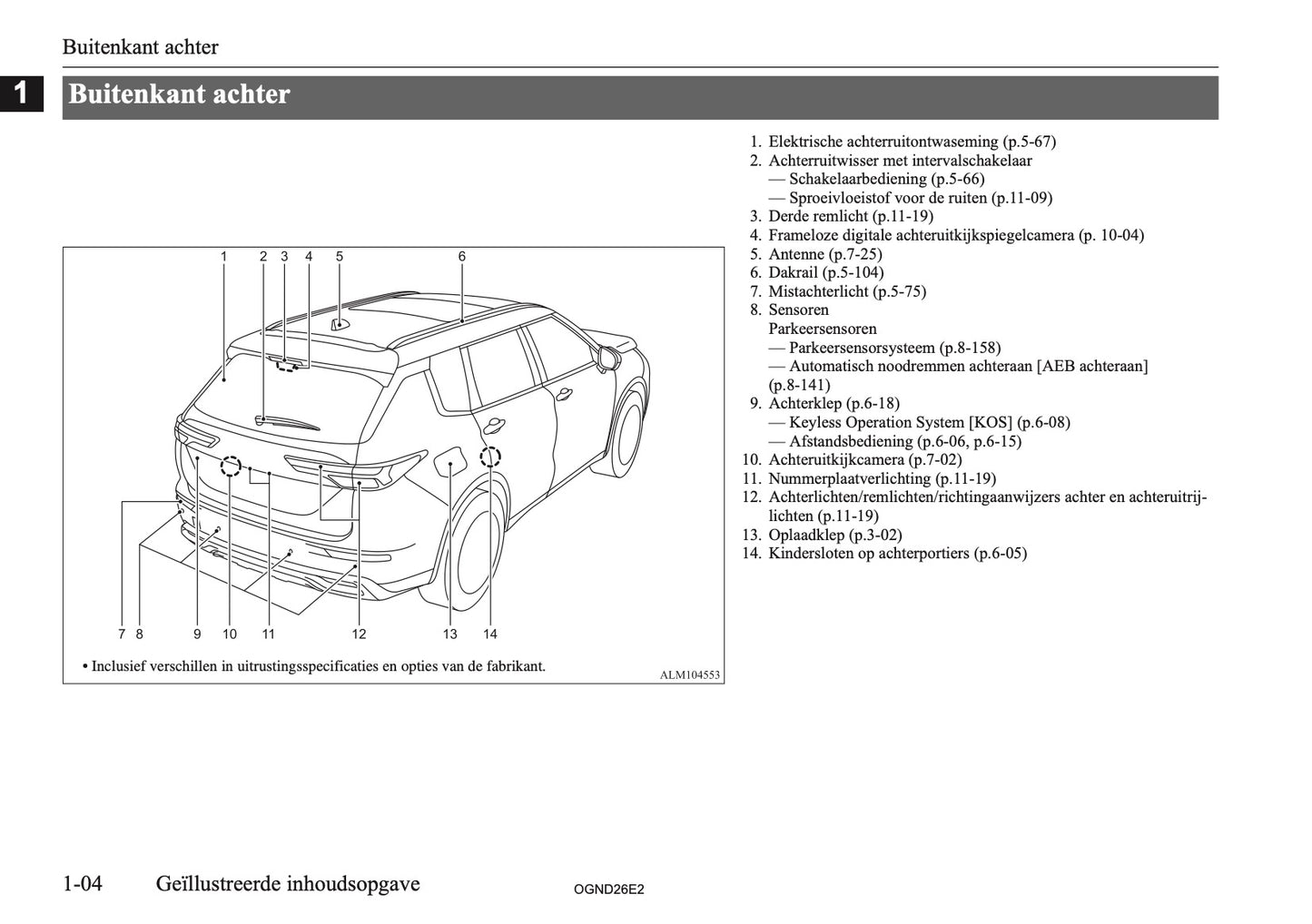 Buitenkant achter

1

Buitenkant achter

1 2 3 4 5 6

7 8 9 10 11 12 13 14

• Inclusief verschillen in uitrustingsspecificaties en opties van de fabrikant.

ALM104553

1. Elektrische achterruitontwaseming (p.5-67)
2. Achterruitwisser met intervalschakelaar
— Schakelaarbediening (p.5-66)
— Sproeivloeistof voor de ruiten (p.11-09)
3. Derde remlicht (p.11-19)
4. Frameloze digitale achteruitkijkspiegelcamera (p. 10-04)
5. Antenne (p.7-25)
6. Dakrail (p.5-104)
7. Mistachterlicht (p.5-75)
8. Sensoren
Parkeersensoren
— Parkeersensorsysteem (p.8-158)
— Automatisch noodremmen achteraan [AEB achteraan] (p.8-141)
9. Achterklep (p.6-18)
— Keyless Operation System [KOS] (p.6-08)
— Afstandsbediening (p.6-06, p.6-15)
10. Achteruitkijkcamera (p.7-02)
11. Nummerplaatverlichting (p.11-19)
12. Achterlichten/remlichten/richtingaanwijzers achter en achteruitrijlichten (p.11-19)
13. Oplaadklep (p.3-02)
14. Kindersloten op achterportiers (p.6-05)

1-04 Geïllustreerde inhoudsopgave

OGND26E2