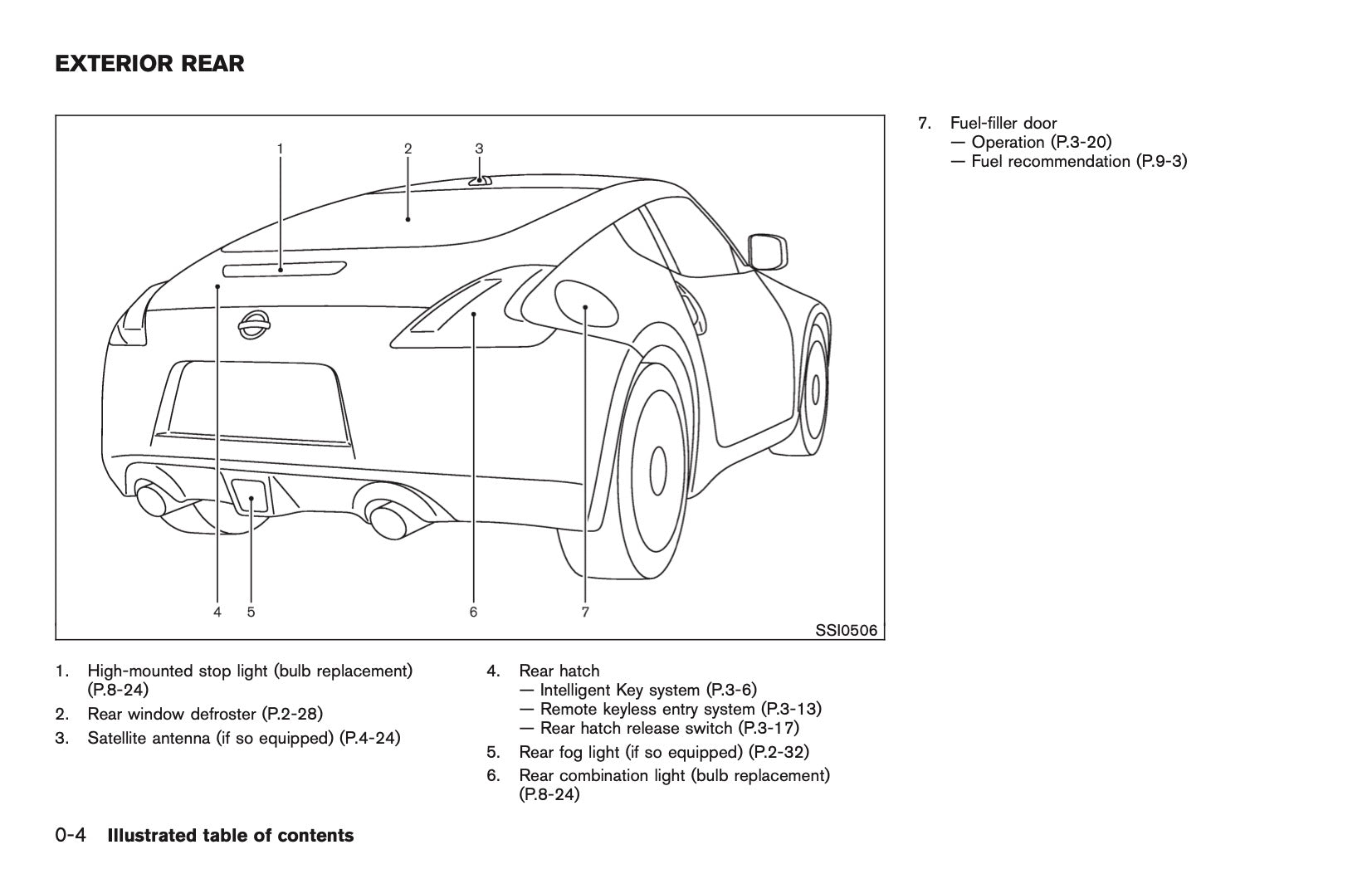 EXTERIOR REAR

1
2
3
4
5
6
7
SSI0506

1. High-mounted stop light (bulb replacement) (P.8-24)
2. Rear window defroster (P.2-28)
3. Satellite antenna (if so equipped) (P.4-24)

4. Rear hatch
— Intelligent Key system (P.3-6)
— Remote keyless entry system (P.3-13)
— Rear hatch release switch (P.3-17)
5. Rear fog light (if so equipped) (P.2-32)
6. Rear combination light (bulb replacement) (P.8-24)

7. Fuel-filler door
— Operation (P.3-20)
— Fuel recommendation (P.9-3)

0-4 Illustrated table of contents