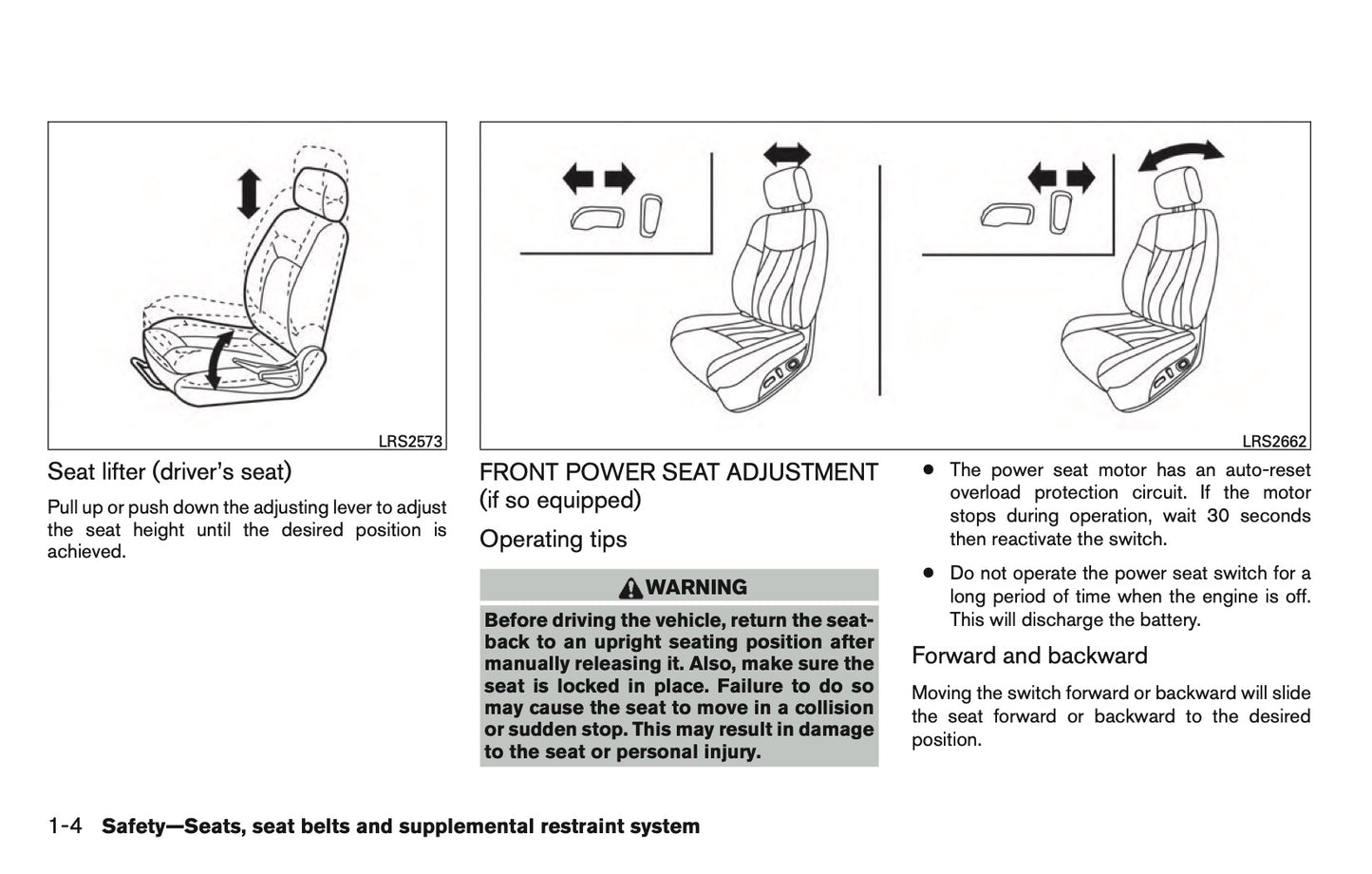 LRS2573

Seat lifter (driver's seat)

Pull up or push down the adjusting lever to adjust the seat height until the desired position is achieved.

LRS2662

FRONT POWER SEAT ADJUSTMENT (if so equipped)

Operating tips

WARNING

Before driving the vehicle, return the seatback to an upright seating position after manually releasing it. Also, make sure the seat is locked in place. Failure to do so may cause the seat to move in a collision or sudden stop. This may result in damage to the seat or personal injury.

● The power seat motor has an auto-reset overload protection circuit. If the motor stops during operation, wait 30 seconds then reactivate the switch.

● Do not operate the power seat switch for a long period of time when the engine is off. This will discharge the battery.

Forward and backward

Moving the switch forward or backward will slide the seat forward or backward to the desired position.

1-4 Safety—Seats, seat belts and supplemental restraint system