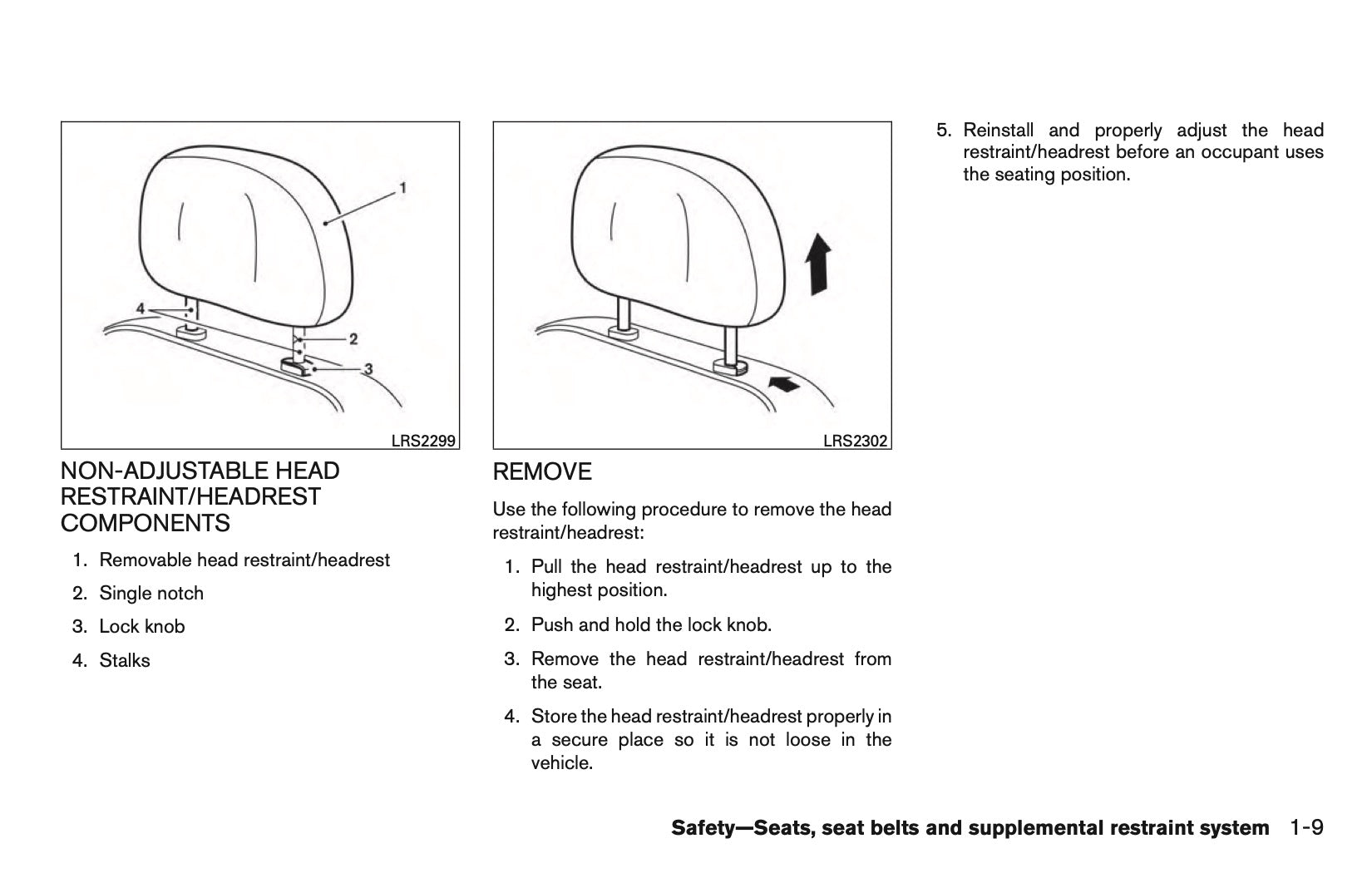 1

4

2

3

LRS2299

NON-ADJUSTABLE HEAD RESTRAINT/HEADREST COMPONENTS

1. Removable head restraint/headrest

2. Single notch

3. Lock knob

4. Stalks

LRS2302

REMOVE

Use the following procedure to remove the head restraint/headrest:

1. Pull the head restraint/headrest up to the highest position.

2. Push and hold the lock knob.

3. Remove the head restraint/headrest from the seat.

4. Store the head restraint/headrest properly in a secure place so it is not loose in the vehicle.

5. Reinstall and properly adjust the head restraint/headrest before an occupant uses the seating position.

Safety—Seats, seat belts and supplemental restraint system 1-9