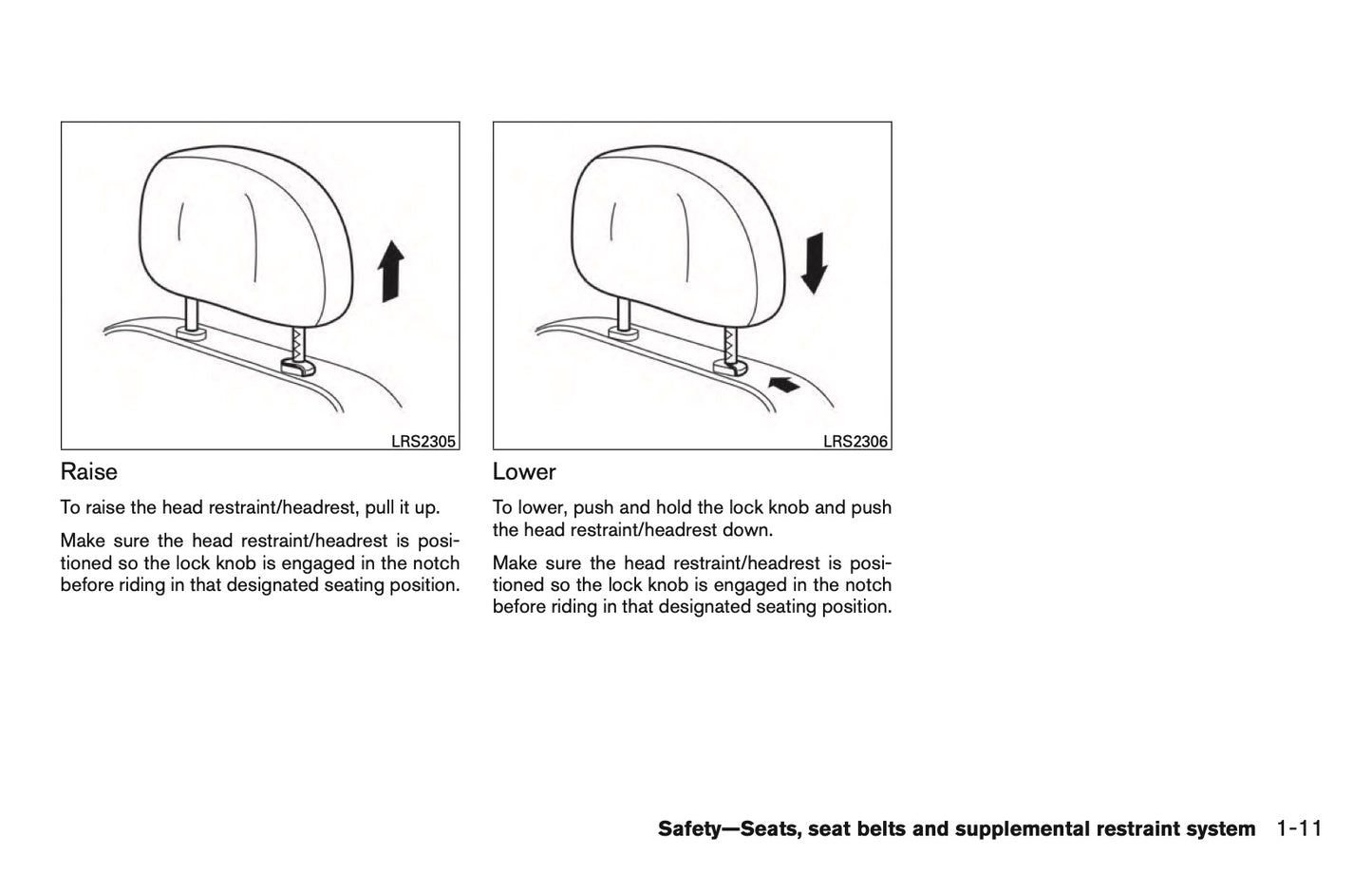 LRS2305

Raise

To raise the head restraint/headrest, pull it up.

Make sure the head restraint/headrest is positioned so the lock knob is engaged in the notch before riding in that designated seating position.

LRS2306

Lower

To lower, push and hold the lock knob and push the head restraint/headrest down.

Make sure the head restraint/headrest is positioned so the lock knob is engaged in the notch before riding in that designated seating position.

Safety—Seats, seat belts and supplemental restraint system 1-11