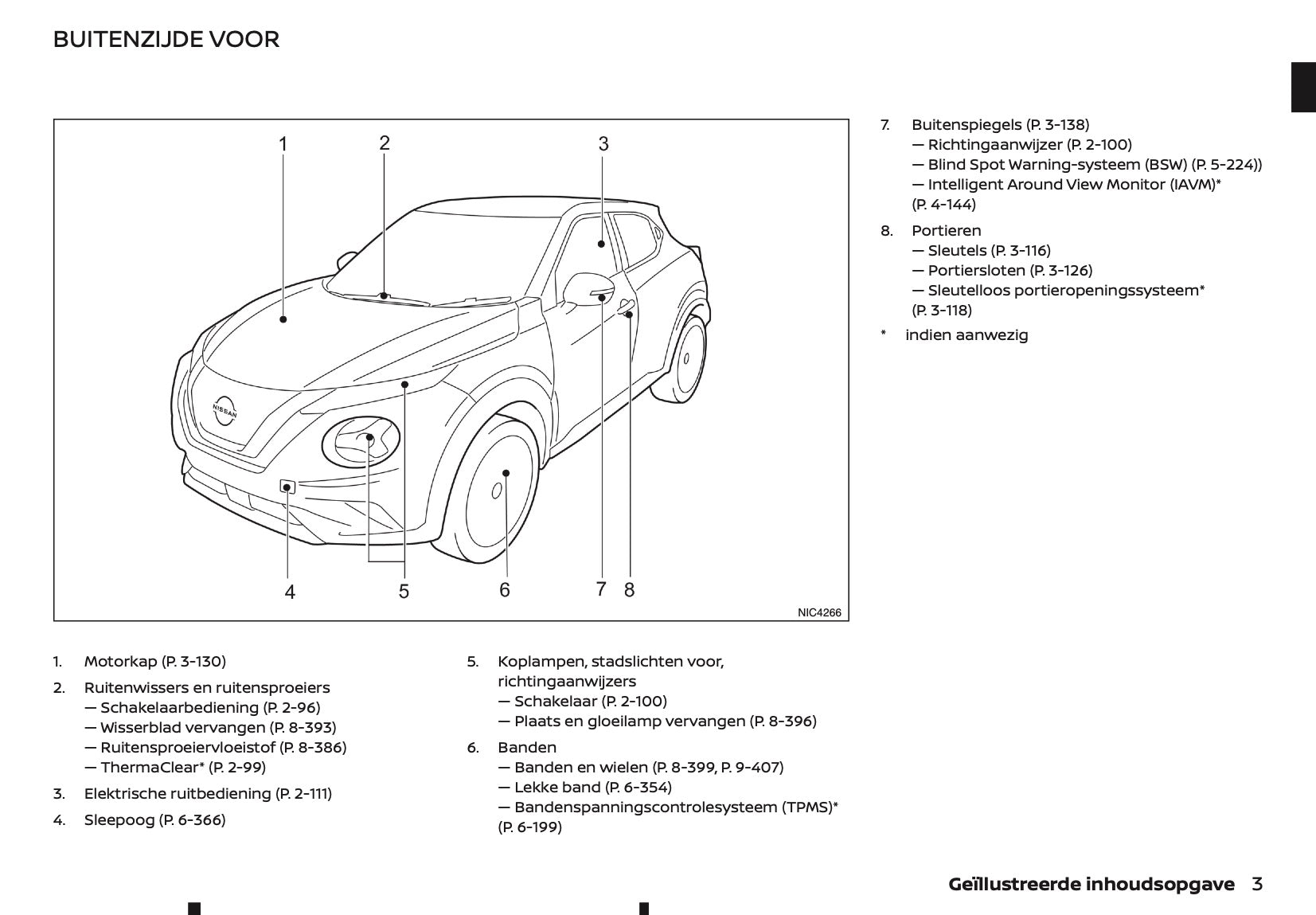 BUITENZIJDE VOOR

1
2
3
NISSAN
4
5
6
7
8
NIC4266

1. Motorkap (P. 3-130)
2. Ruitenwissers en ruitensproeiers
— Schakelaarbediening (P. 2-96)
— Wisserblad vervangen (P. 8-393)
— Ruitensproeiervloeistof (P. 8-386)
— ThermaClear* (P. 2-99)
3. Elektrische ruitbediening (P. 2-111)
4. Sleepoog (P. 6-366)

5. Koplampen, stadslichten voor, richtingaanwijzers
— Schakelaar (P. 2-100)
— Plaats en gloeilamp vervangen (P. 8-396)
6. Banden
— Banden en wielen (P. 8-399, P. 9-407)
— Lekke band (P. 6-354)
— Bandenspanningscontrolesysteem (TPMS)* (P. 6-199)

7. Buitenspiegels (P. 3-138)
— Richtingaanwijzer (P. 2-100)
— Blind Spot Warning-systeem (BSW) (P. 5-224))
— Intelligent Around View Monitor (IAVM)* (P. 4-144)
8. Portieren
— Sleutels (P. 3-116)
— Portiersloten (P. 3-126)
— Sleutelloos portieropeningssysteem* (P. 3-118)
* indien aanwezig

Geïllustreerde inhoudsopgave 3