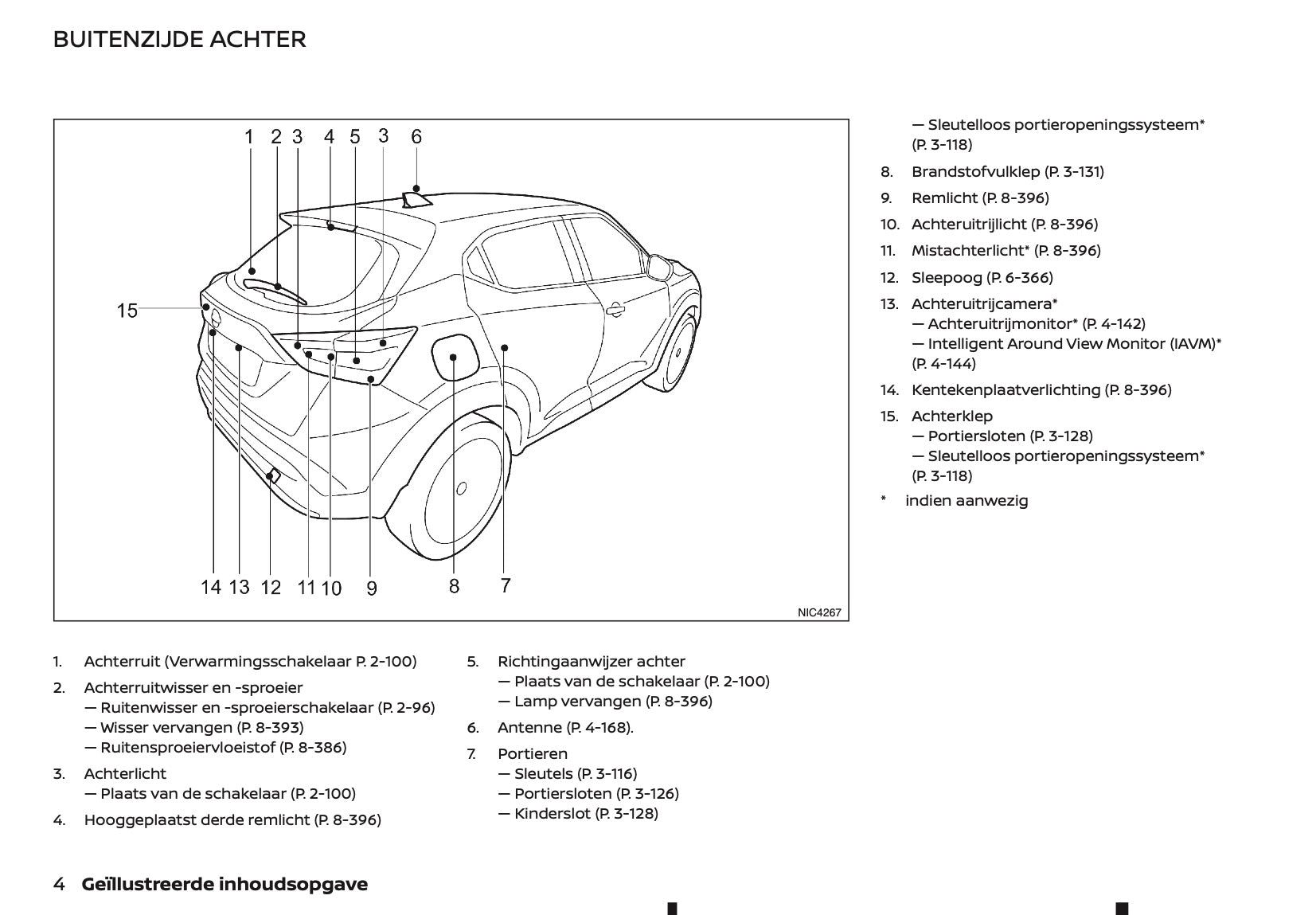 BUITENZIJDE ACHTER

1 2 3 4 5 3 6

15

14 13 12 11 10 9 8 7

NIC4267

1. Achterruit (Verwarmingsschakelaar P. 2-100)

2. Achterruitwisser en -sproeier
— Ruitenwisser en -sproeierschakelaar (P. 2-96)
— Wisser vervangen (P. 8-393)
— Ruitensproeiervloeistof (P. 8-386)

3. Achterlicht
— Plaats van de schakelaar (P. 2-100)

4. Hooggeplaatst derde remlicht (P. 8-396)

5. Richtingaanwijzer achter
— Plaats van de schakelaar (P. 2-100)
— Lamp vervangen (P. 8-396)

6. Antenne (P. 4-168).

7. Portieren
— Sleutels (P. 3-116)
— Portiersloten (P. 3-126)
— Kinderslot (P. 3-128)
— Sleutelloos portieropeningssysteem* (P. 3-118)

8. Brandstofvulklep (P. 3-131)

9. Remlicht (P. 8-396)

10. Achteruitrijlicht (P. 8-396)

11. Mistachterlicht* (P. 8-396)

12. Sleepoog (P. 6-366)

13. Achteruitrijcamera*
— Achteruitrijmonitor* (P. 4-142)
— Intelligent Around View Monitor (IAVM)* (P. 4-144)

14. Kentekenplaatverlichting (P. 8-396)

15. Achterklep
— Portiersloten (P. 3-128)
— Sleutelloos portieropeningssysteem* (P. 3-118)

* indien aanwezig

4 Geïllustreerde inhoudsopgave