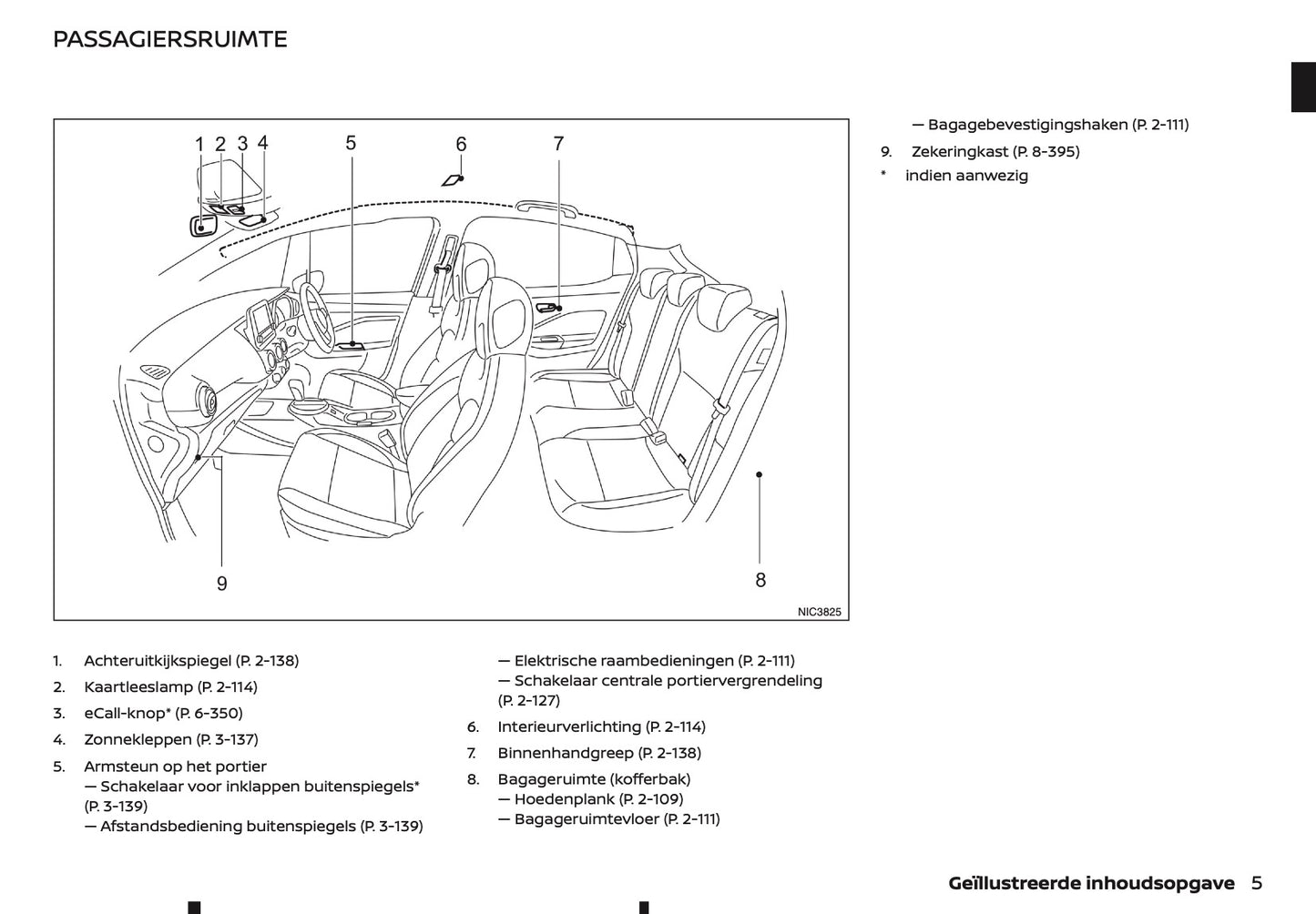 PASSAGIERSRUIMTE

1 2 3 4 5 6 7

9 8

NIC3825

1. Achteruitkijkspiegel (P. 2-138)
2. Kaartleeslamp (P. 2-114)
3. eCall-knop* (P. 6-350)
4. Zonnekleppen (P. 3-137)
5. Armsteun op het portier
— Schakelaar voor inklappen buitenspiegels* (P. 3-139)
— Afstandsbediening buitenspiegels (P. 3-139)
— Elektrische raambedieningen (P. 2-111)
— Schakelaar centrale portiervergrendeling (P. 2-127)
6. Interieurverlichting (P. 2-114)
7. Binnenhandgreep (P. 2-138)
8. Bagageruimte (kofferbak)
— Hoedenplank (P. 2-109)
— Bagageruimtevloer (P. 2-111)
— Bagagebevestigingshaken (P. 2-111)
9. Zekeringkast (P. 8-395)
* indien aanwezig

Geïllustreerde inhoudsopgave 5