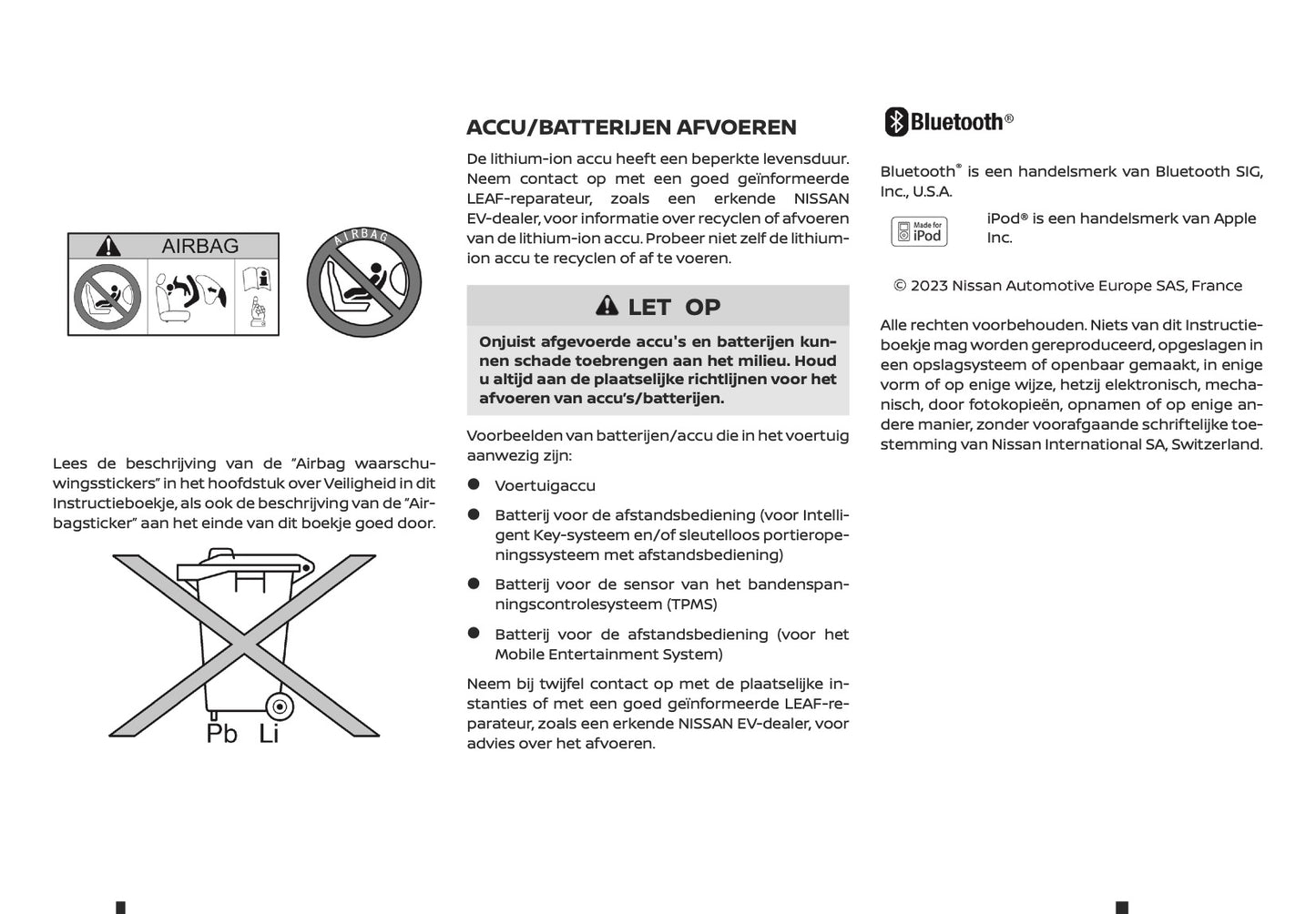 AIRBAG

AIRBAG

Lees de beschrijving van de "Airbag waarschuwingsstickers" in het hoofdstuk over Veiligheid in dit Instructieboekje, als ook de beschrijving van de "Airbagsticker" aan het einde van dit boekje goed door.

Pb Li

ACCU/BATTERIJEN AFVOEREN

De lithium-ion accu heeft een beperkte levensduur. Neem contact op met een goed geïnformeerde LEAF-reparateur, zoals een erkende NISSAN EV-dealer, voor informatie over recyclen of afvoeren van de lithium-ion accu. Probeer niet zelf de lithium-ion accu te recyclen of af te voeren.

LET OP

Onjuist afgevoerde accu's en batterijen kunnen schade toebrengen aan het milieu. Houd u altijd aan de plaatselijke richtlijnen voor het afvoeren van accu's/batterijen.

Voorbeelden van batterijen/accu die in het voertuig aanwezig zijn:

● Voertuigaccu
● Batterij voor de afstandsbediening (voor Intelligent Key-systeem en/of sleutelloos portieropeningssysteem met afstandsbediening)
● Batterij voor de sensor van het bandenspanningscontrolesysteem (TPMS)
● Batterij voor de afstandsbediening (voor het Mobile Entertainment System)

Neem bij twijfel contact op met de plaatselijke instanties of met een goed geïnformeerde LEAF-reparateur, zoals een erkende NISSAN EV-dealer, voor advies over het afvoeren.

Bluetooth®

Bluetooth® is een handelsmerk van Bluetooth SIG, Inc., U.S.A.

Made for iPod

iPod® is een handelsmerk van Apple Inc.

© 2023 Nissan Automotive Europe SAS, France

Alle rechten voorbehouden. Niets van dit Instructieboekje mag worden gereproduceerd, opgeslagen in een opslagsysteem of openbaar gemaakt, in enige vorm of op enige wijze, hetzij elektronisch, mechanisch, door fotokopieën, opnamen of op enige andere manier, zonder voorafgaande schriftelijke toestemming van Nissan International SA, Switzerland.