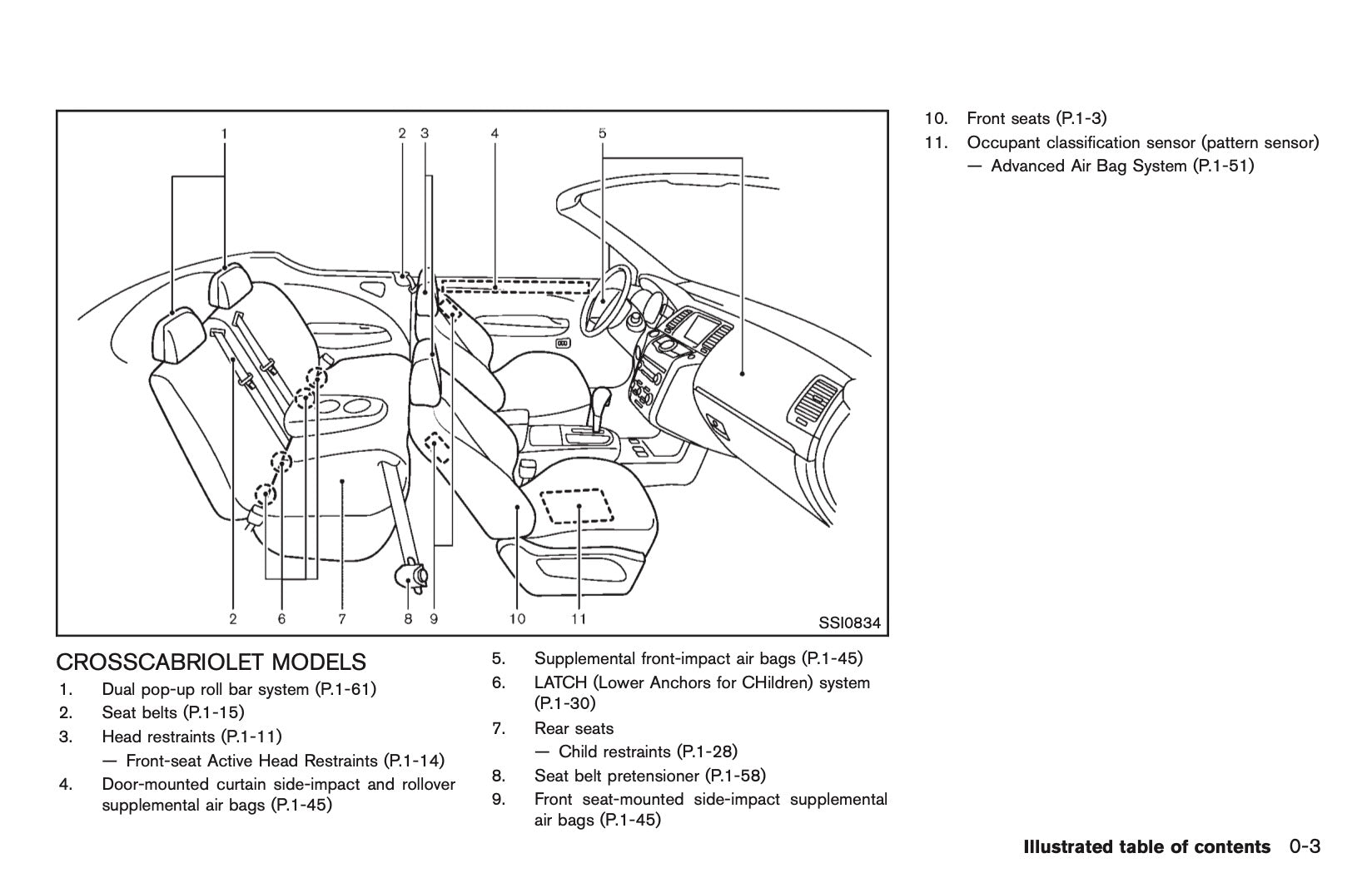 1 2 3 4 5

2 6 7 8 9 10 11

SSI0834

CROSSCABRIOLET MODELS

1. Dual pop-up roll bar system (P.1-61)
2. Seat belts (P.1-15)
3. Head restraints (P.1-11)
— Front-seat Active Head Restraints (P.1-14)
4. Door-mounted curtain side-impact and rollover supplemental air bags (P.1-45)
5. Supplemental front-impact air bags (P.1-45)
6. LATCH (Lower Anchors for CHildren) system (P.1-30)
7. Rear seats
— Child restraints (P.1-28)
8. Seat belt pretensioner (P.1-58)
9. Front seat-mounted side-impact supplemental air bags (P.1-45)
10. Front seats (P.1-3)
11. Occupant classification sensor (pattern sensor)
— Advanced Air Bag System (P.1-51)

Illustrated table of contents 0-3