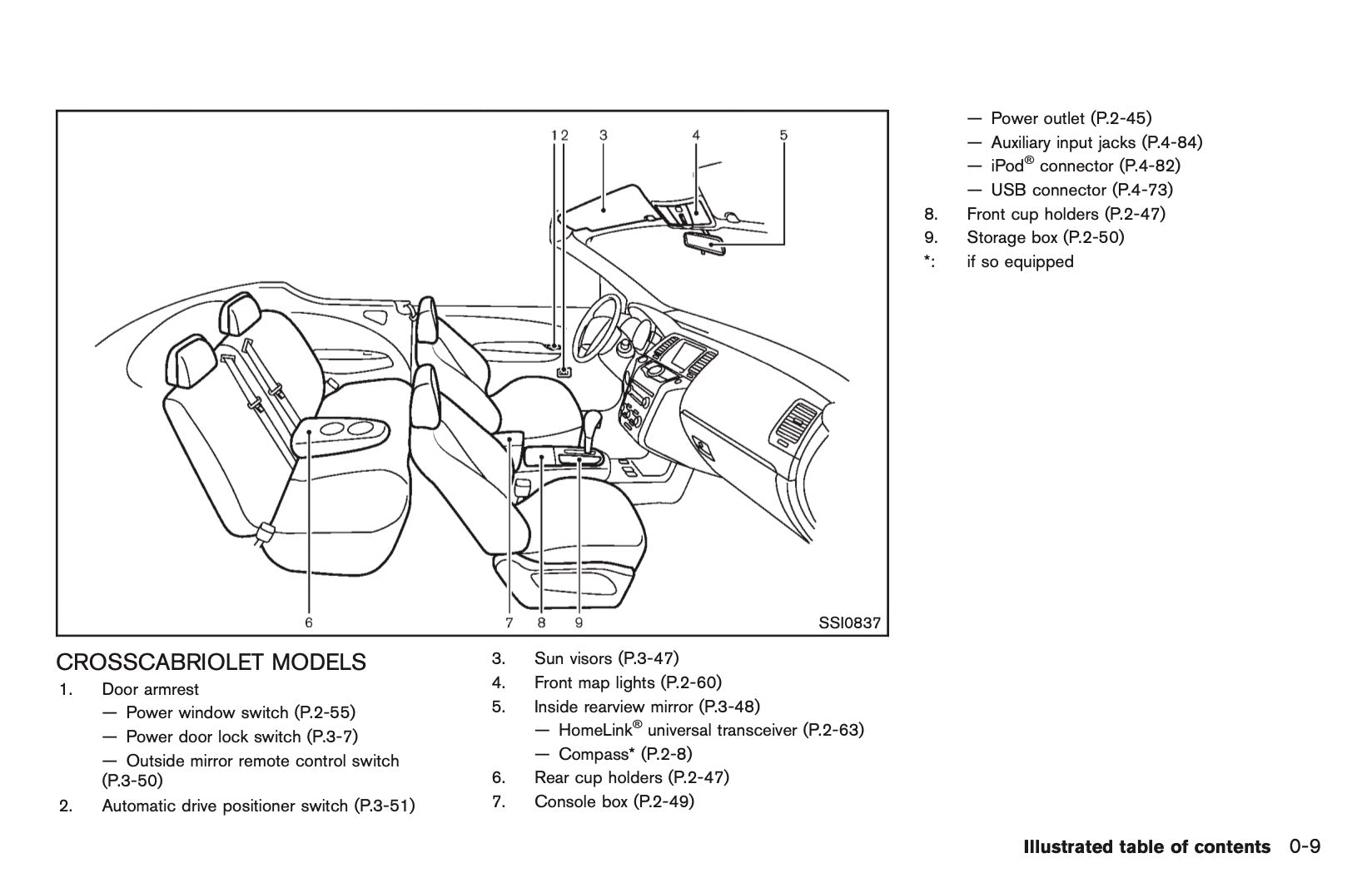 1 2 3 4 5

6 7 8 9

SSI0837

CROSSCABRIOLET MODELS

1. Door armrest
— Power window switch (P.2-55)
— Power door lock switch (P.3-7)
— Outside mirror remote control switch (P.3-50)
2. Automatic drive positioner switch (P.3-51)
3. Sun visors (P.3-47)
4. Front map lights (P.2-60)
5. Inside rearview mirror (P.3-48)
— HomeLink® universal transceiver (P.2-63)
— Compass* (P.2-8)
6. Rear cup holders (P.2-47)
7. Console box (P.2-49)
— Power outlet (P.2-45)
— Auxiliary input jacks (P.4-84)
— iPod® connector (P.4-82)
— USB connector (P.4-73)
8. Front cup holders (P.2-47)
9. Storage box (P.2-50)
*: if so equipped

Illustrated table of contents 0-9