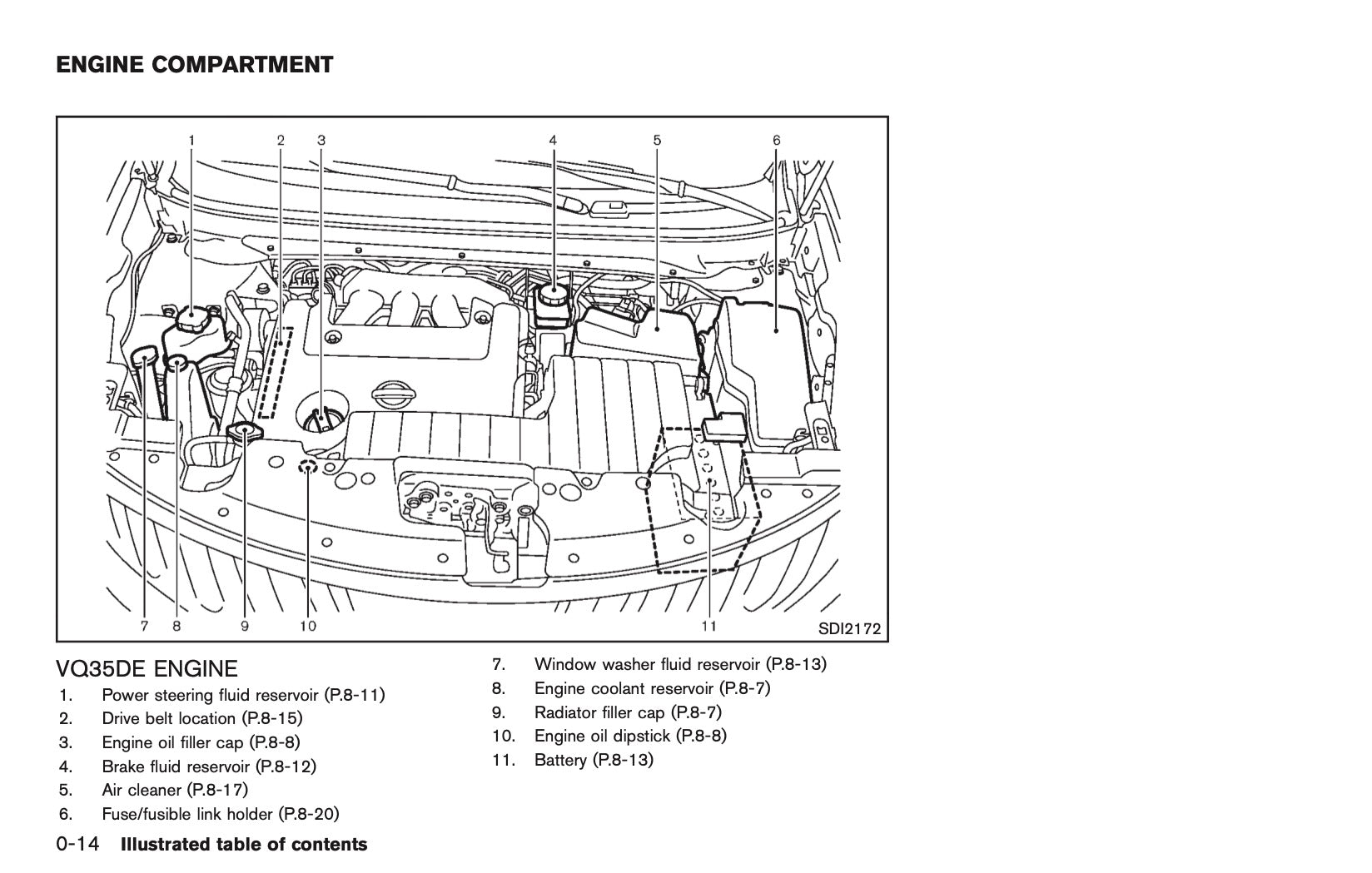 ENGINE COMPARTMENT

1 2 3 4 5 6

7 8 9 10 11 SDI2172

VQ35DE ENGINE
1. Power steering fluid reservoir (P.8-11)
2. Drive belt location (P.8-15)
3. Engine oil filler cap (P.8-8)
4. Brake fluid reservoir (P.8-12)
5. Air cleaner (P.8-17)
6. Fuse/fusible link holder (P.8-20)

7. Window washer fluid reservoir (P.8-13)
8. Engine coolant reservoir (P.8-7)
9. Radiator filler cap (P.8-7)
10. Engine oil dipstick (P.8-8)
11. Battery (P.8-13)

0-14 Illustrated table of contents