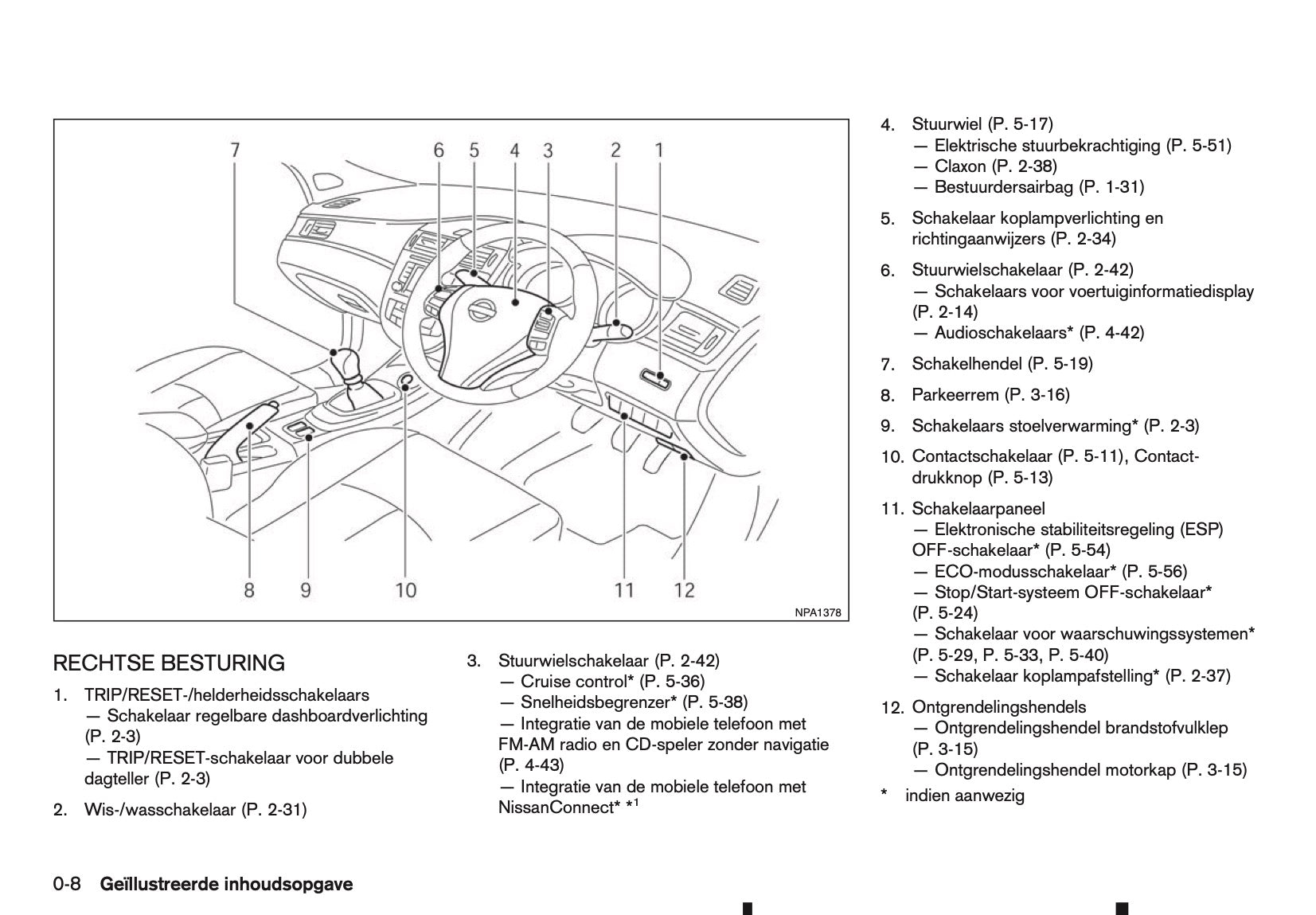 7 6 5 4 3 2 1

8 9 10 11 12

NPA1378

RECHTSE BESTURING

1. TRIP/RESET-/helderheidsschakelaars
— Schakelaar regelbare dashboardverlichting (P. 2-3)
— TRIP/RESET-schakelaar voor dubbele dagteller (P. 2-3)

2. Wis-/wasschakelaar (P. 2-31)

3. Stuurwielschakelaar (P. 2-42)
— Cruise control* (P. 5-36)
— Snelheidsbegrenzer* (P. 5-38)
— Integratie van de mobiele telefoon met FM-AM radio en CD-speler zonder navigatie (P. 4-43)
— Integratie van de mobiele telefoon met NissanConnect* *$^1$

4. Stuurwiel (P. 5-17)
— Elektrische stuurbekrachtiging (P. 5-51)
— Claxon (P. 2-38)
— Bestuurdersairbag (P. 1-31)

5. Schakelaar koplampverlichting en richtingaanwijzers (P. 2-34)

6. Stuurwielschakelaar (P. 2-42)
— Schakelaars voor voertuiginformatiedisplay (P. 2-14)
— Audioschakelaars* (P. 4-42)

7. Schakelhendel (P. 5-19)

8. Parkeerrem (P. 3-16)

9. Schakelaars stoelverwarming* (P. 2-3)

10. Contactschakelaar (P. 5-11), Contactdrukknop (P. 5-13)

11. Schakelaarpaneel
— Elektronische stabiliteitsregeling (ESP) OFF-schakelaar* (P. 5-54)
— ECO-modusschakelaar* (P. 5-56)
— Stop/Start-systeem OFF-schakelaar* (P. 5-24)
— Schakelaar voor waarschuwingssystemen* (P. 5-29, P. 5-33, P. 5-40)
— Schakelaar koplampafstelling* (P. 2-37)

12. Ontgrendelingshendels
— Ontgrendelingshendel brandstofvulklep (P. 3-15)
— Ontgrendelingshendel motorkap (P. 3-15)

* indien aanwezig

0-8 Geïllustreerde inhoudsopgave